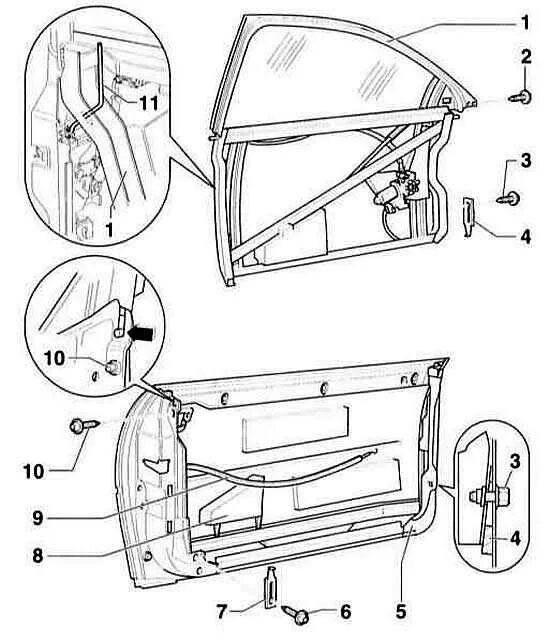 1
2
11
3
1
4
10
10
3
9
4
8
7
6
5