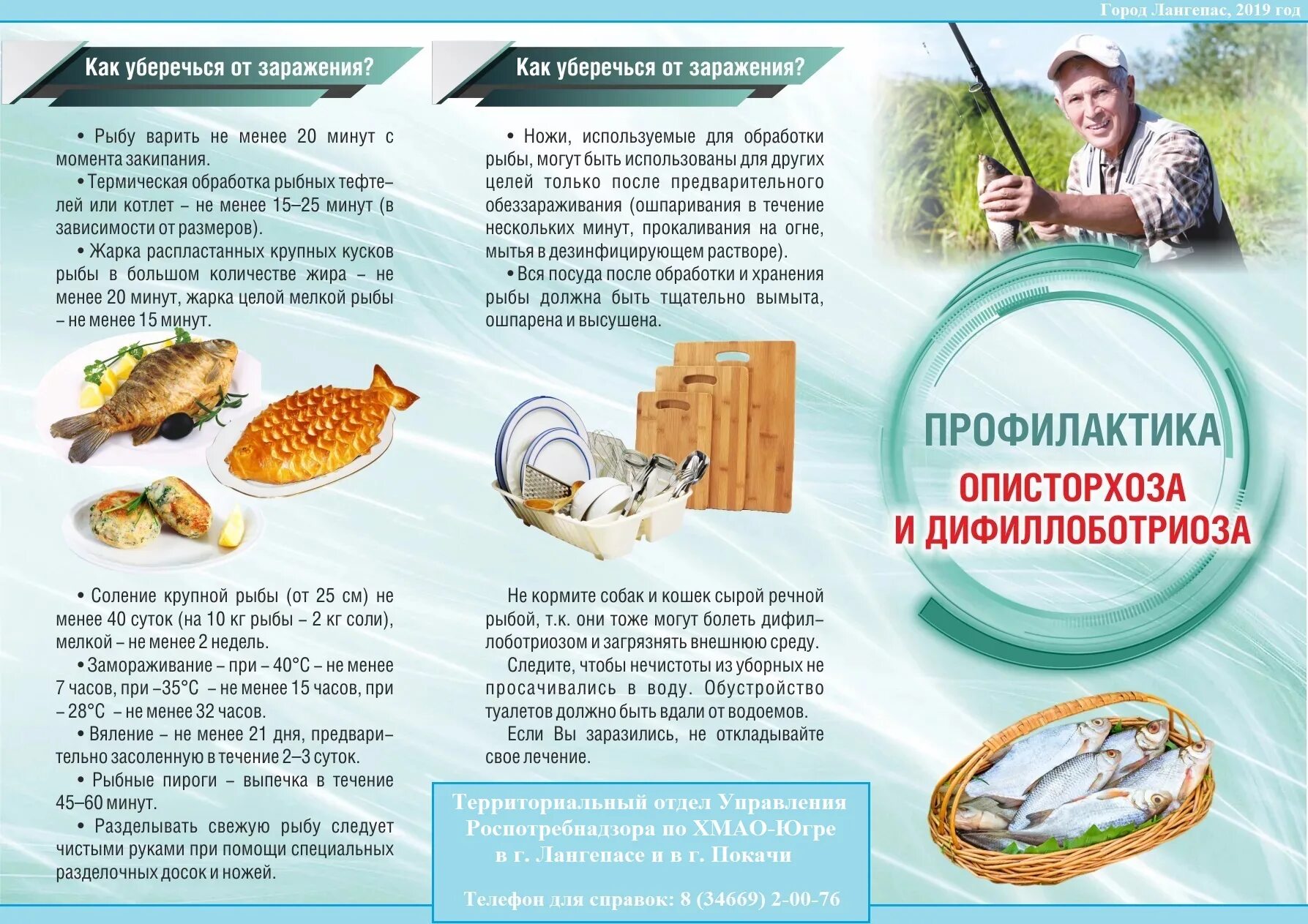 Город Лангепас, 2019 год

Как уберечься от заражения?

• Рыбу варить не менее 20 минут с момента закипания.

• Термическая обработка рыбных тефтелей или котлет – не менее 15–25 минут (в зависимости от размеров).

• Жарка распластанных крупных кусков рыбы в большом количестве жира – не менее 20 минут, жарка целой мелкой рыбы – не менее 15 минут.

• Соление крупной рыбы (от 25 см) не менее 40 суток (на 10 кг рыбы – 2 кг соли), мелкой – не менее 2 недель.

• Замораживание – при – 40°С – не менее 7 часов, при –35°С – не менее 15 часов, при – 28°С – не менее 32 часов.

• Вяление – не менее 21 дня, предварительно засоленную в течение 2–3 суток.

• Рыбные пироги – выпечка в течение 45–60 минут.

• Разделывать свежую рыбу следует чистыми руками при помощи специальных разделочных досок и ножей.

Как уберечься от заражения?

• Ножи, используемые для обработки рыбы, могут быть использованы для других целей только после предварительного обеззараживания (ошпаривания в течение нескольких минут, прокаливания на огне, мытья в дезинфицирующем растворе).

• Вся посуда после обработки и хранения рыбы должна быть тщательно вымыта, ошпарена и высушена.

Не кормите собак и кошек сырой речной рыбой, т.к. они тоже могут болеть дифиллоботриозом и загрязнять внешнюю среду.

Следите, чтобы нечистоты из уборных не просачивались в воду. Обустройство туалетов должно быть вдали от водоемов.

Если Вы заразились, не откладывайте свое лечение.

Территориальный отдел Управления Роспотребнадзора по ХМАО-Югре в г. Лангепасе и в г. Покачи

Телефон для справок: 8 (34669) 2-00-76

ПРОФИЛАКТИКА
ОПИСТОРХОЗА
И ДИФИЛЛОБОТРИОЗА