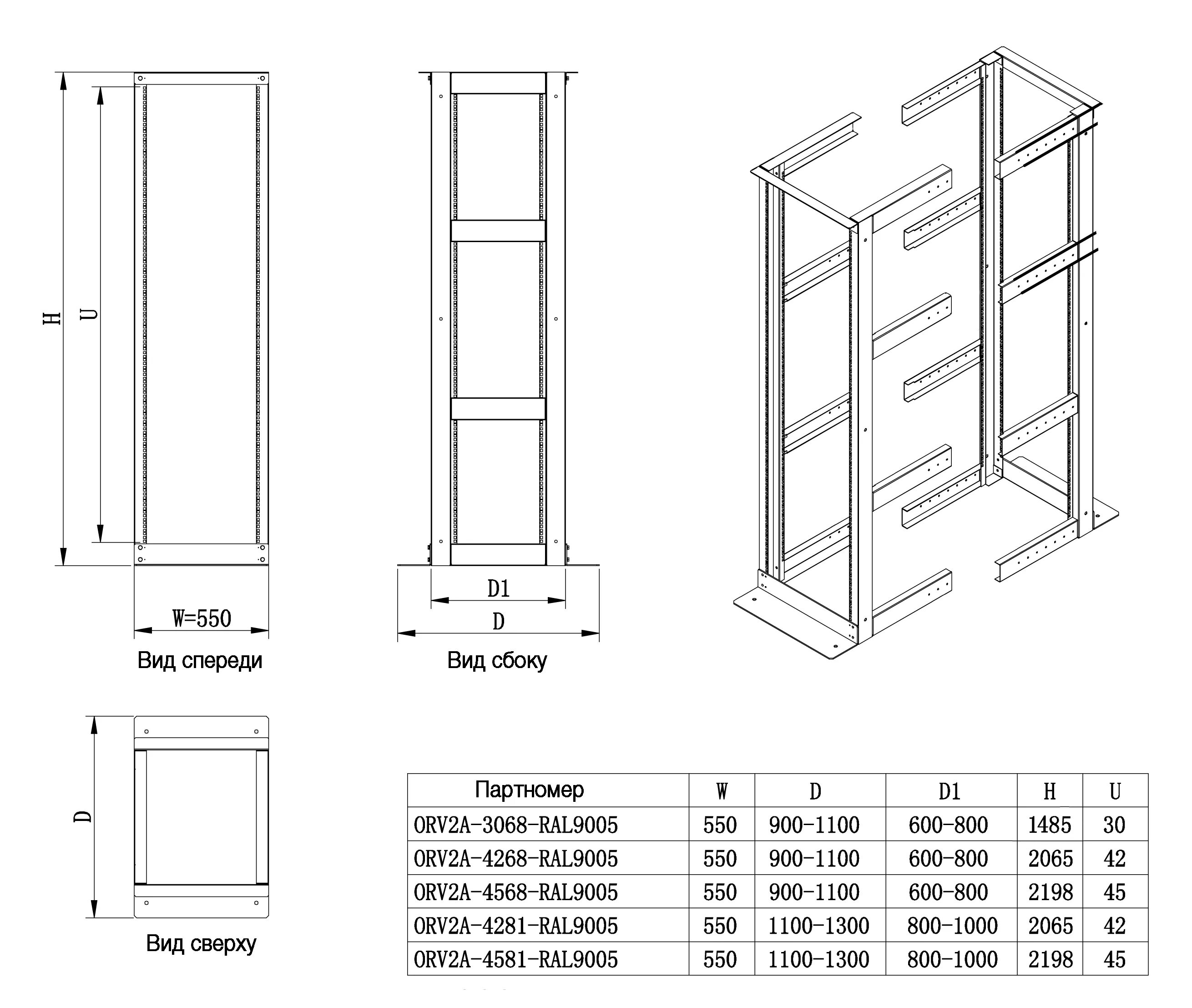 H
U
W=550
Вид спереди

D1
D
Вид сбоку

D
Вид сверху

| Партномер | W | D | D1 | H | U |
|---|---|---|---|---|---|
| ORV2A-3068-RAL9005 | 550 | 900-1100 | 600-800 | 1485 | 30 |
| ORV2A-4268-RAL9005 | 550 | 900-1100 | 600-800 | 2065 | 42 |
| ORV2A-4568-RAL9005 | 550 | 900-1100 | 600-800 | 2198 | 45 |
| ORV2A-4281-RAL9005 | 550 | 1100-1300 | 800-1000 | 2065 | 42 |
| ORV2A-4581-RAL9005 | 550 | 1100-1300 | 800-1000 | 2198 | 45 |