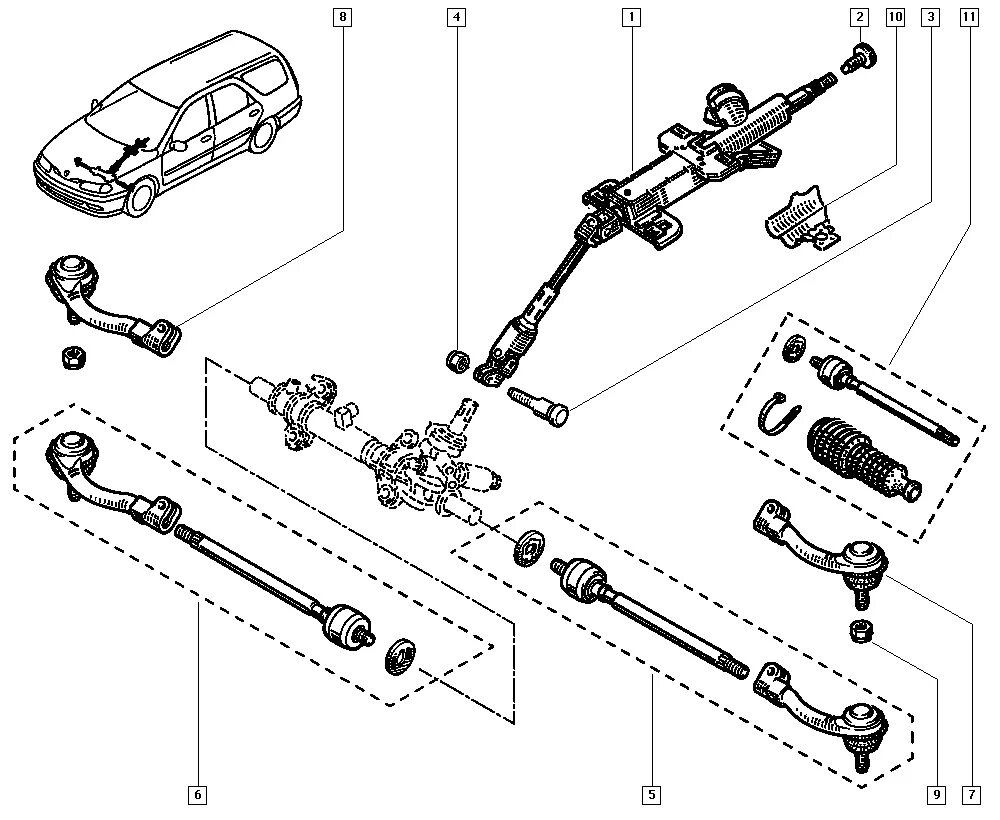 8
4
1
2
10
3
11
6
5
9
7