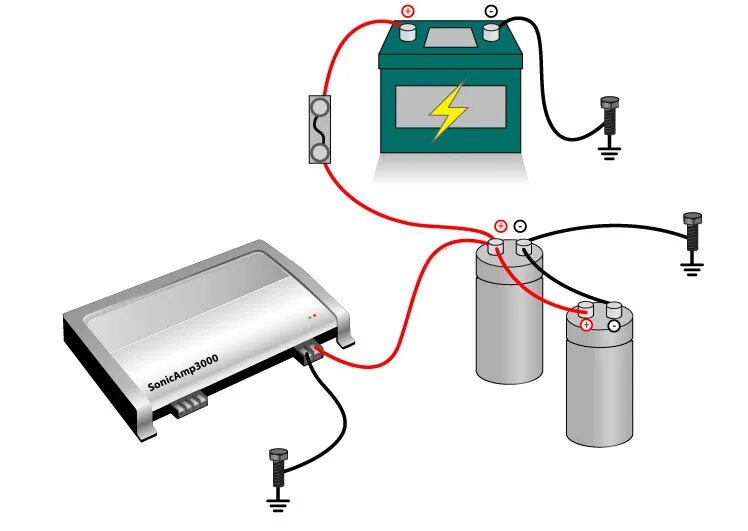 + -

+ -

+ -

SonicAmp3000