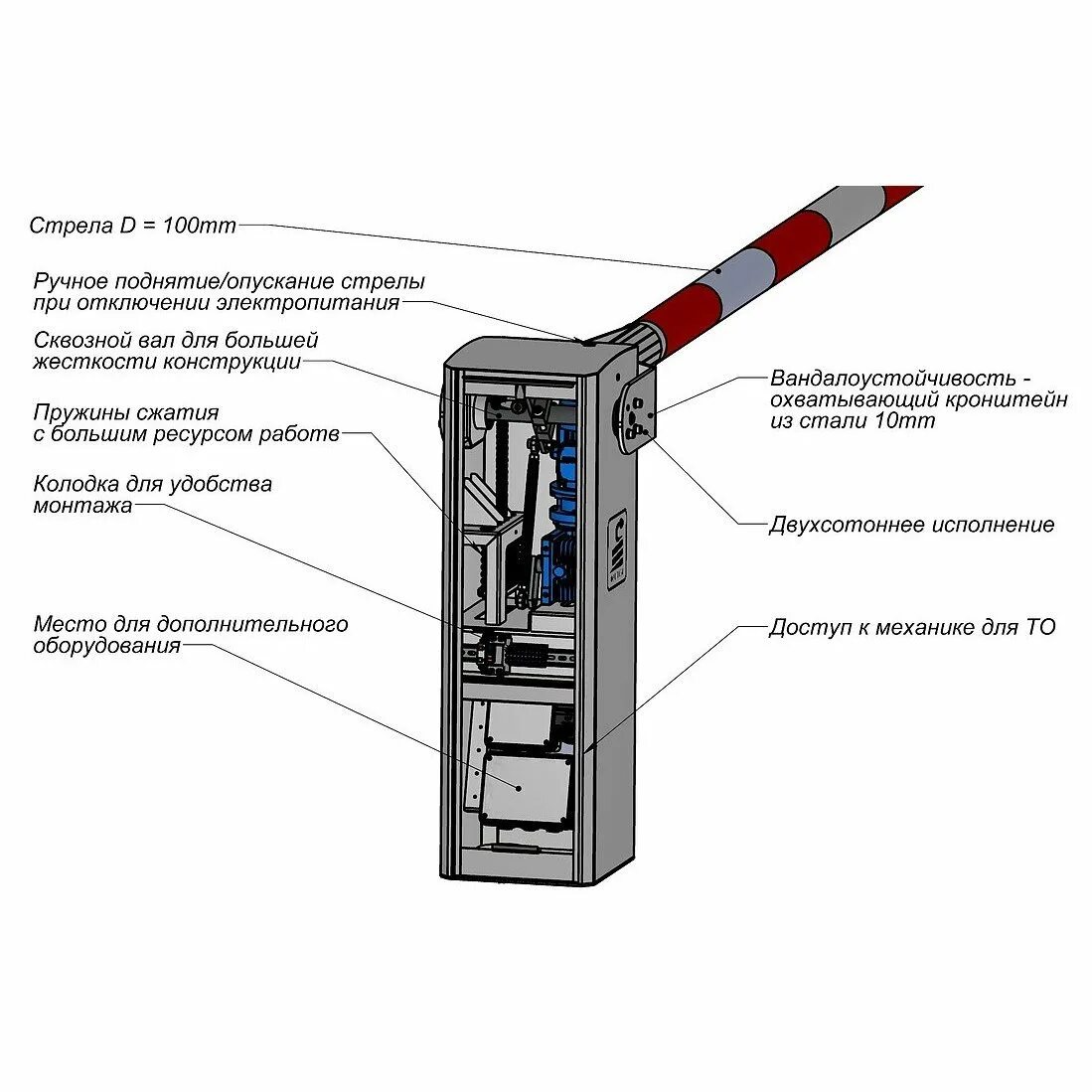 Стрела D = 100mm

Ручное поднятие/опускание стрелы при отключении электропитания

Сквозной вал для большей жесткости конструкции

Пружины сжатия с большим ресурсом работ

Колодка для удобства монтажа

Место для дополнительного оборудования

Вандалоустойчивость - охватывающий кронштейн из стали 10mm

Двухсотоннее исполнение

Доступ к механике для ТО