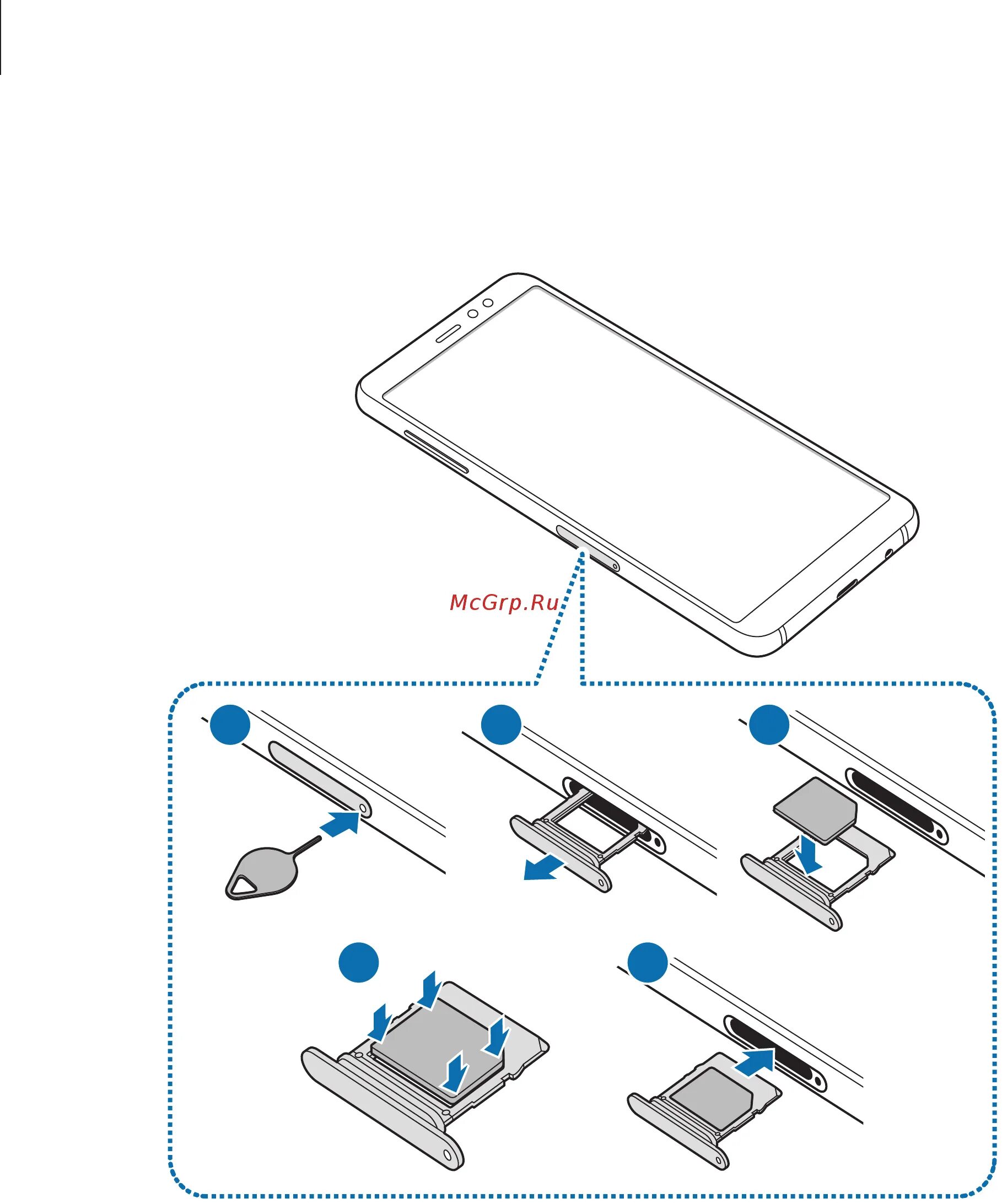 McGrp.Ru