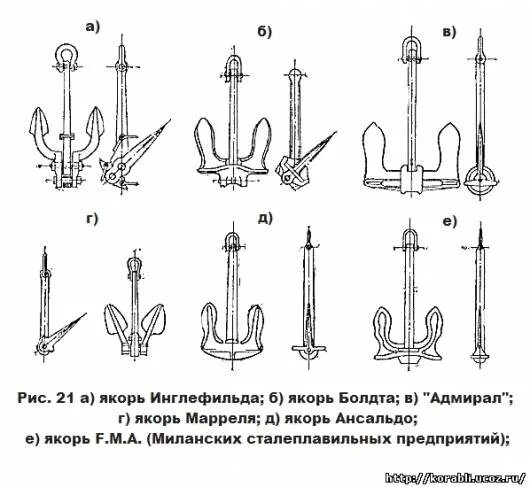 а)

б)

в)

г)

д)

е)

Рис. 21 а) якорь Инглефильда; б) якорь Болдта; в) "Адмирал"; г) якорь Марреля; д) якорь Ансальдо; е) якорь F.M.A. (Миланских сталеплавильных предприятий);

http://korabli.ucoz.ru/