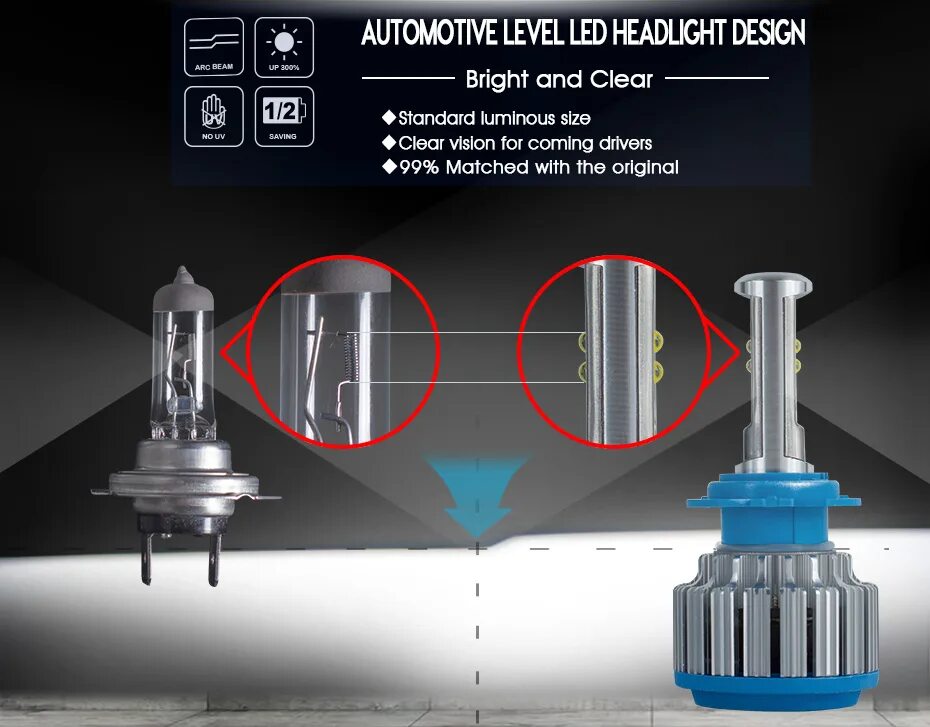 ARC BEAM

UP 300%

NO UV

1/2

SAVING

AUTOMOTIVE LEVEL LED HEADLIGHT DESIGN

Bright and Clear

◆Standard luminous size
◆Clear vision for coming drivers
◆99% Matched with the original