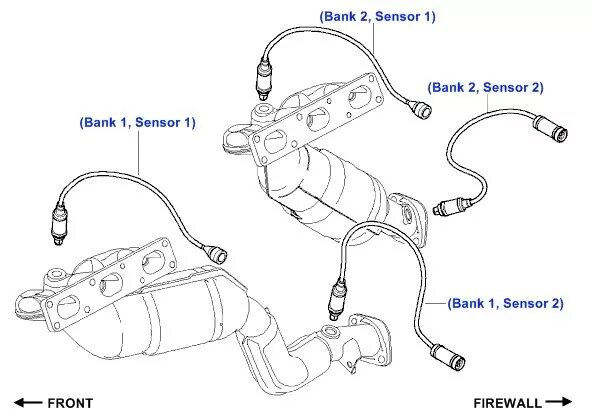 (Bank 2, Sensor 1)

(Bank 2, Sensor 2)

(Bank 1, Sensor 1)

(Bank 1, Sensor 2)

← FRONT

FIREWALL →