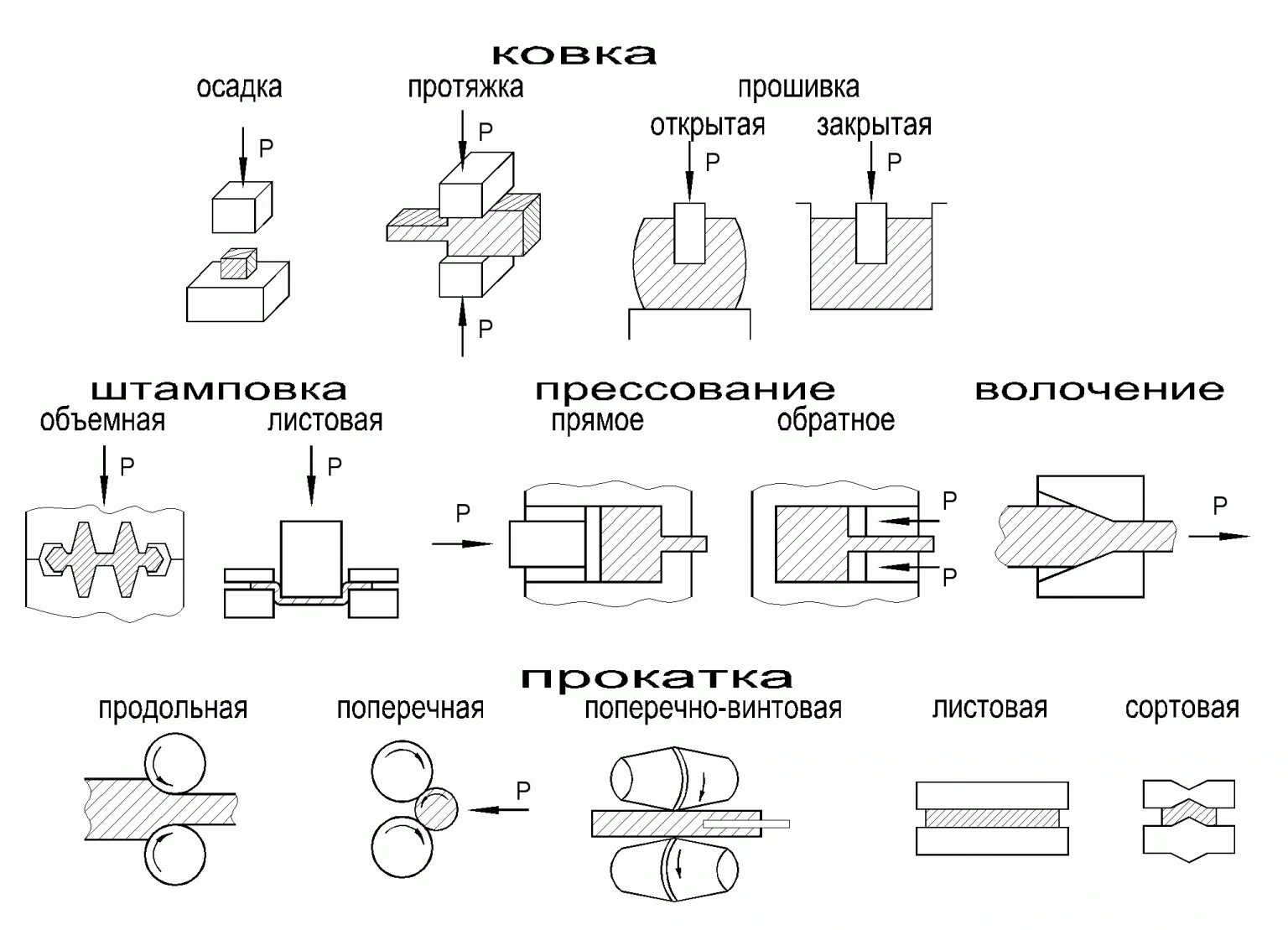 ковка

осадка

P

протяжка

P

P

прошивка

открытая

P

закрытая

P

штамповка

объемная

P

листовая

P

прессование

прямое

P

обратное

P

P

волочение

P

прокатка

продольная

поперечная

P

поперечно-винтовая

листовая

сортовая