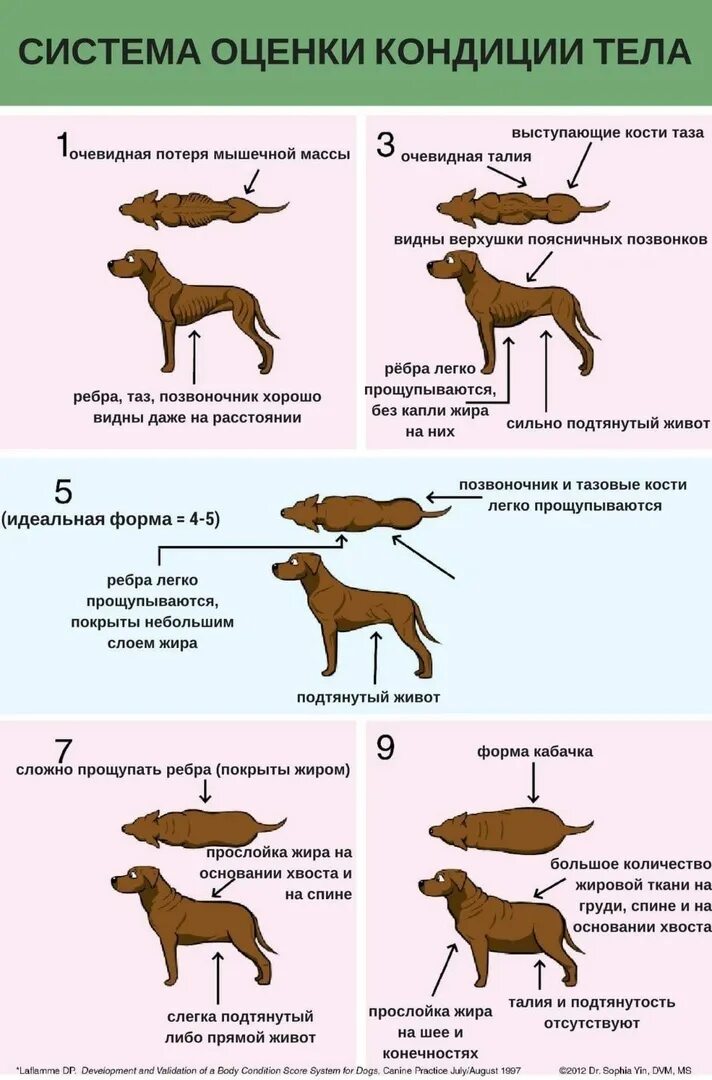 СИСТЕМА ОЦЕНКИ КОНДИЦИИ ТЕЛА

1

очевидная потеря мышечной массы

ребра, таз, позвоночник хорошо видны даже на расстоянии

3

выступающие кости таза

очевидная талия

видны верхушки поясничных позвонков

рёбра легко прощупываются, без капли жира на них

сильно подтянутый живот

5

(идеальная форма = 4-5)

позвоночник и тазовые кости легко прощупываются

ребра легко прощупываются, покрыты небольшим слоем жира

подтянутый живот

7

сложно прощупать ребра (покрыты жиром)

прослойка жира на основании хвоста и на спине

слегка подтянутый либо прямой живот

9

форма кабачка

большое количество жировой ткани на груди, спине и на основании хвоста

прослойка жира на шее и конечностях

талия и подтянутость отсутствуют

*Laflamme DP. Development and Validation of a Body Condition Score System for Dogs. Canine Practice July/August 1997

©2012 Dr. Sophia Yin, DVM, MS