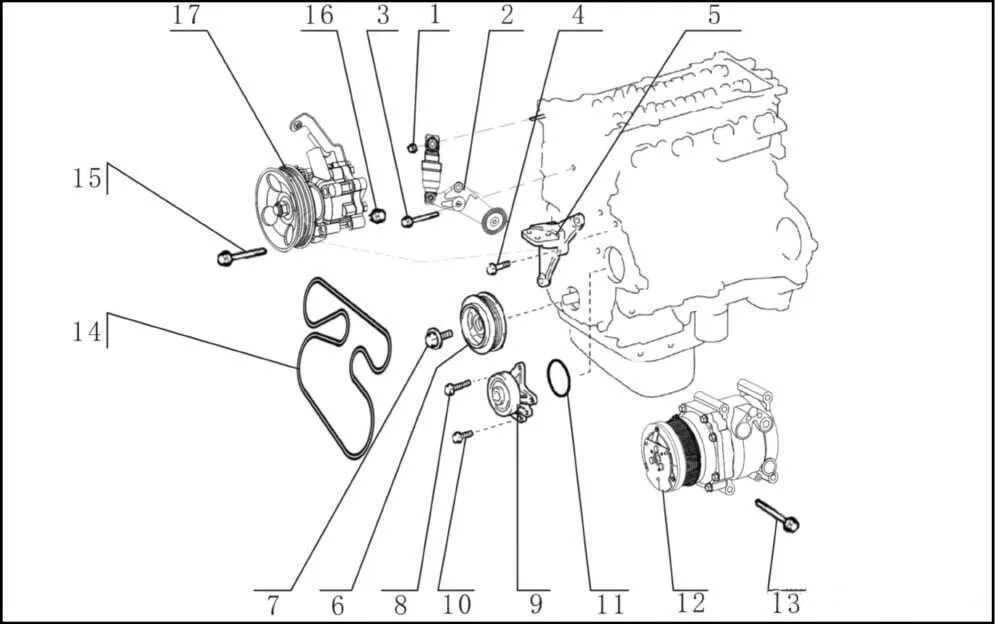 17
16
3
1
2
4
5
15
14
7
6
8
10
9
11
12
13