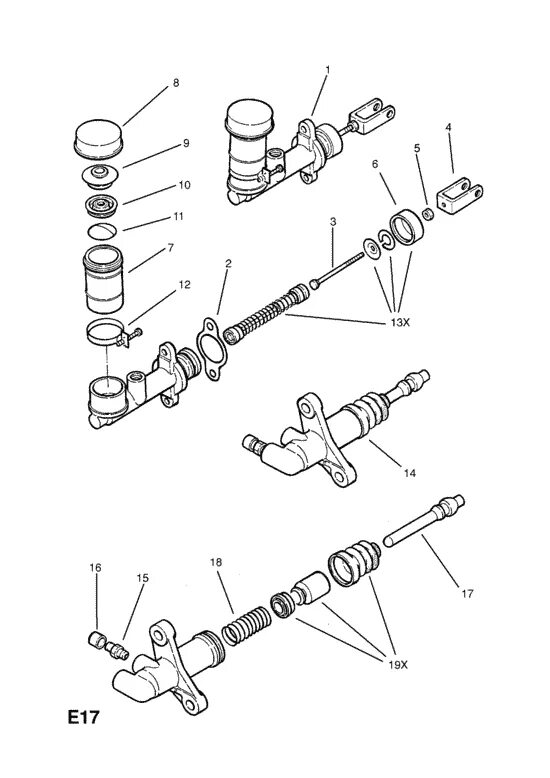 8
1
9
4
5
6
10
11
3
7
2
12
13X
14
17
16
15
18
19X
E17