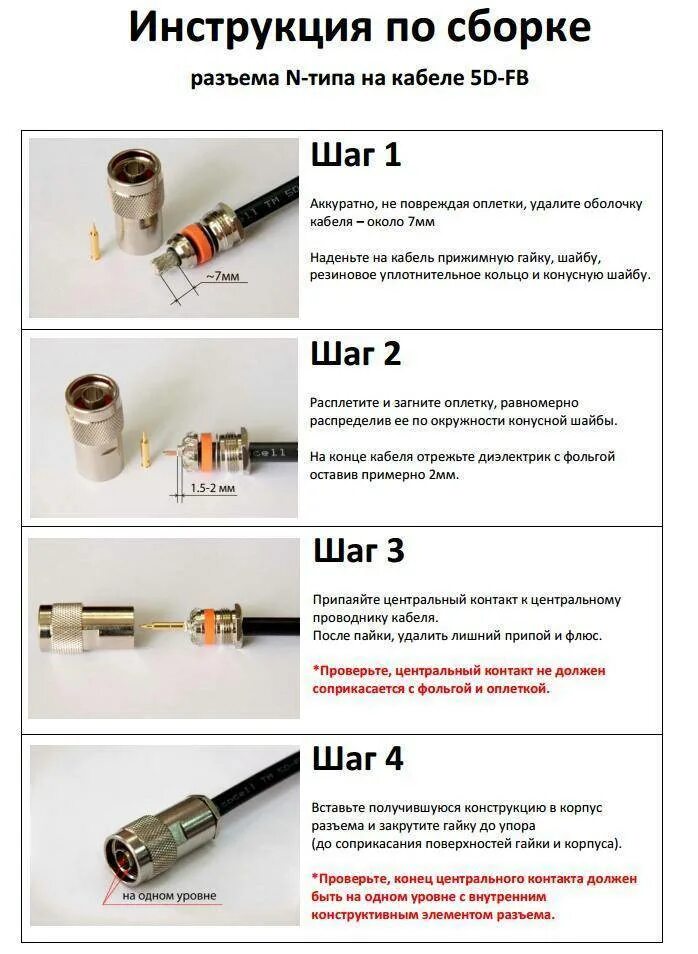 Инструкция по сборке

разъема N-типа на кабеле 5D-FB

~7мм

Шаг 1

Аккуратно, не повреждая оплетки, удалите оболочку кабеля – около 7мм

Наденьте на кабель прижимную гайку, шайбу, резиновое уплотнительное кольцо и конусную шайбу.

1.5-2 мм

Шаг 2

Расплетите и загните оплетку, равномерно распределив ее по окружности конусной шайбы.

На конце кабеля отрежьте диэлектрик с фольгой оставив примерно 2мм.

Шаг 3

Припаяйте центральный контакт к центральному проводнику кабеля.
После пайки, удалить лишний припой и флюс.

*Проверьте, центральный контакт не должен соприкасается с фольгой и оплеткой.

на одном уровне

Шаг 4

Вставьте получившуюся конструкцию в корпус разъема и закрутите гайку до упора (до соприкасания поверхностей гайки и корпуса).

*Проверьте, конец центрального контакта должен быть на одном уровне с внутренним конструктивным элементом разъема.