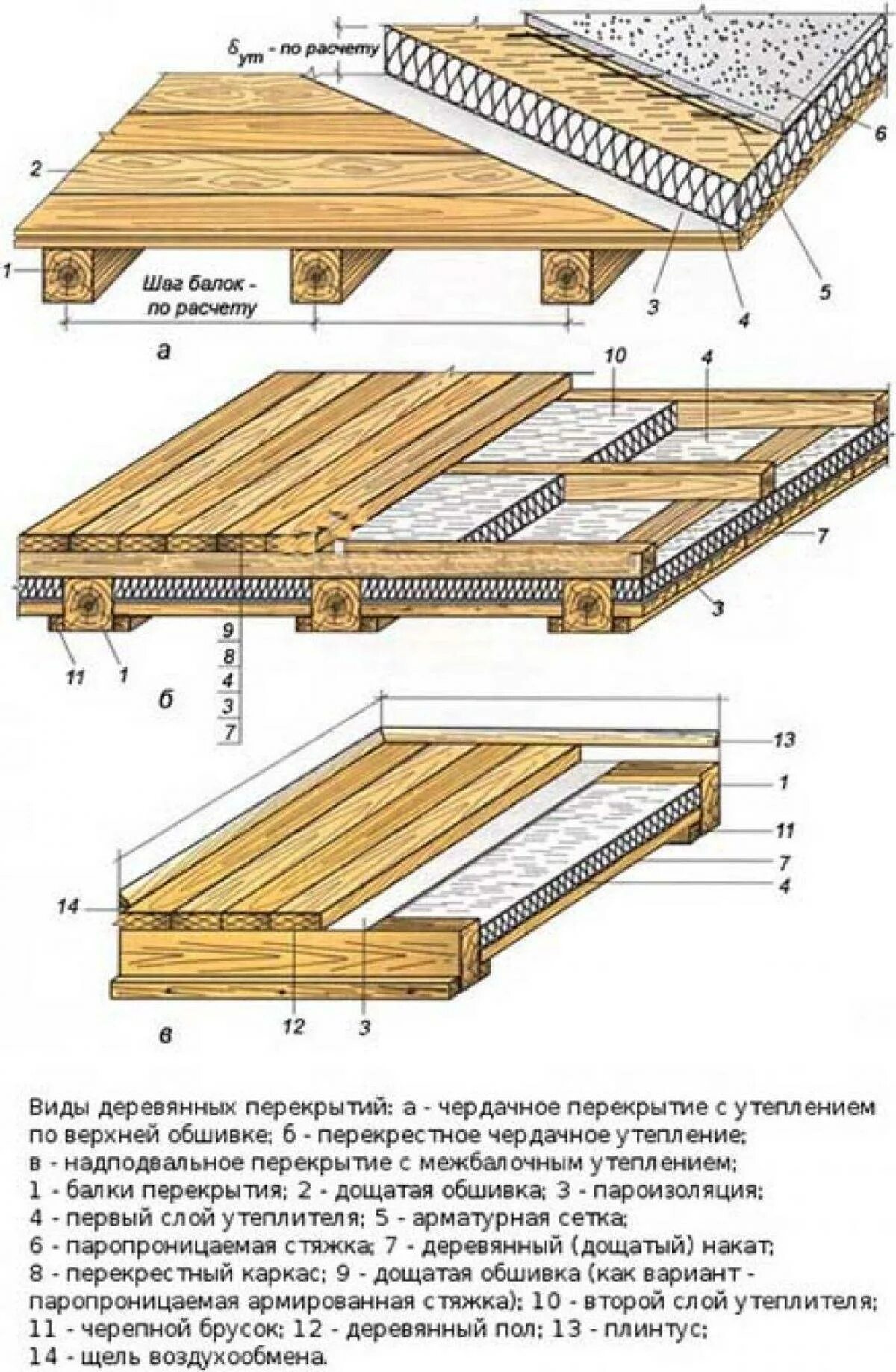 $\delta_{ут}$ - по расчету

6

2

1

Шаг балок - по расчету

3

4

5

а

10

4

7

3

9

8

4

3

7

11

1

б

13

1

11

7

4

14

12

3

в

Виды деревянных перекрытий: а - чердачное перекрытие с утеплением по верхней обшивке; б - перекрестное чердачное утепление; в - надподвальное перекрытие с межбалочным утеплением; 1 - балки перекрытия; 2 - дощатая обшивка; 3 - пароизоляция; 4 - первый слой утеплителя; 5 - арматурная сетка; 6 - паропроницаемая стяжка; 7 - деревянный (дощатый) накат; 8 - перекрестный каркас; 9 - дощатая обшивка (как вариант - паропроницаемая армированная стяжка); 10 - второй слой утеплителя; 11 - черепной брусок; 12 - деревянный пол; 13 - плинтус; 14 - щель воздухообмена.