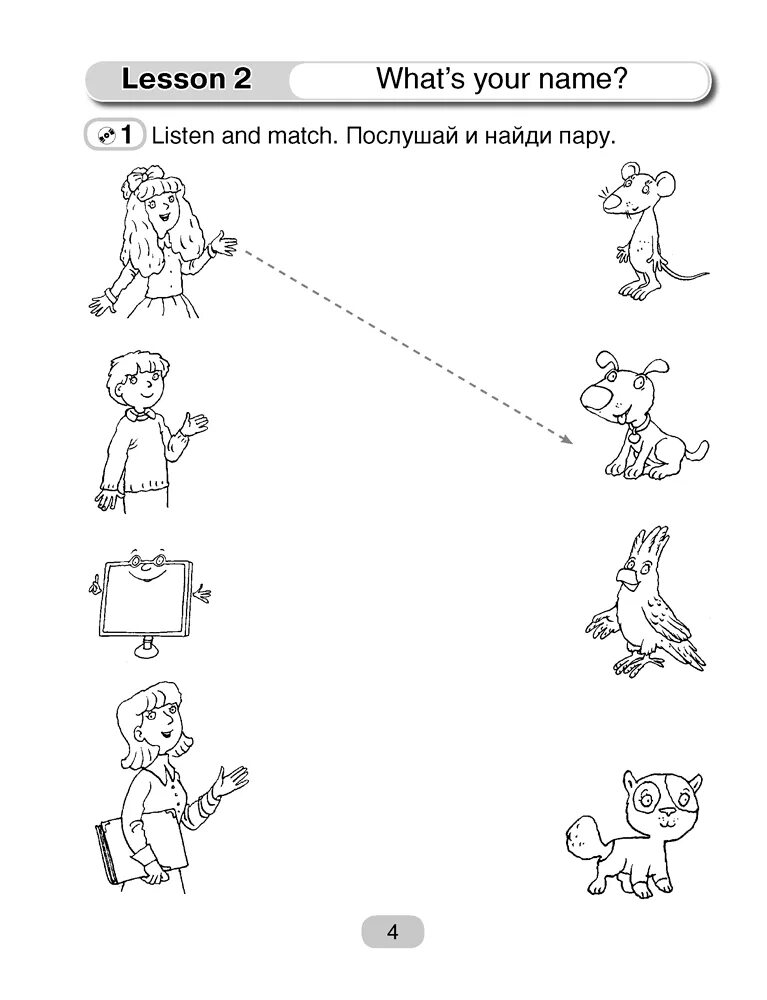 Lesson 2 What's your name?

1 Listen and match. Послушай и найди пару.

4