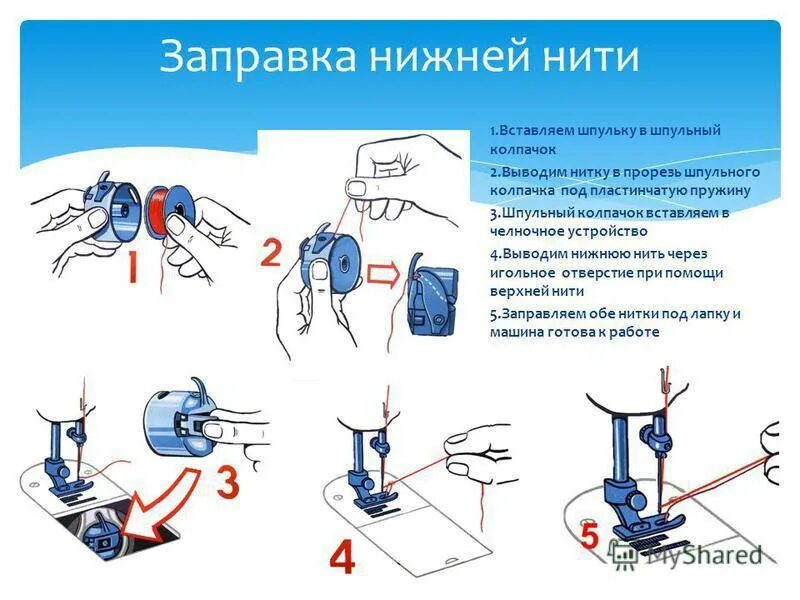 Заправка нижней нити

1.Вставляем шпульку в шпульный колпачок

2.Выводим нитку в прорезь шпульного колпачка под пластинчатую пружину

3.Шпульный колпачок вставляем в челночное устройство

4.Выводим нижнюю нить через игольное отверстие при помощи верхней нити

5.Заправляем обе нитки под лапку и машина готова к работе

1

2

3

4

5

MyShared