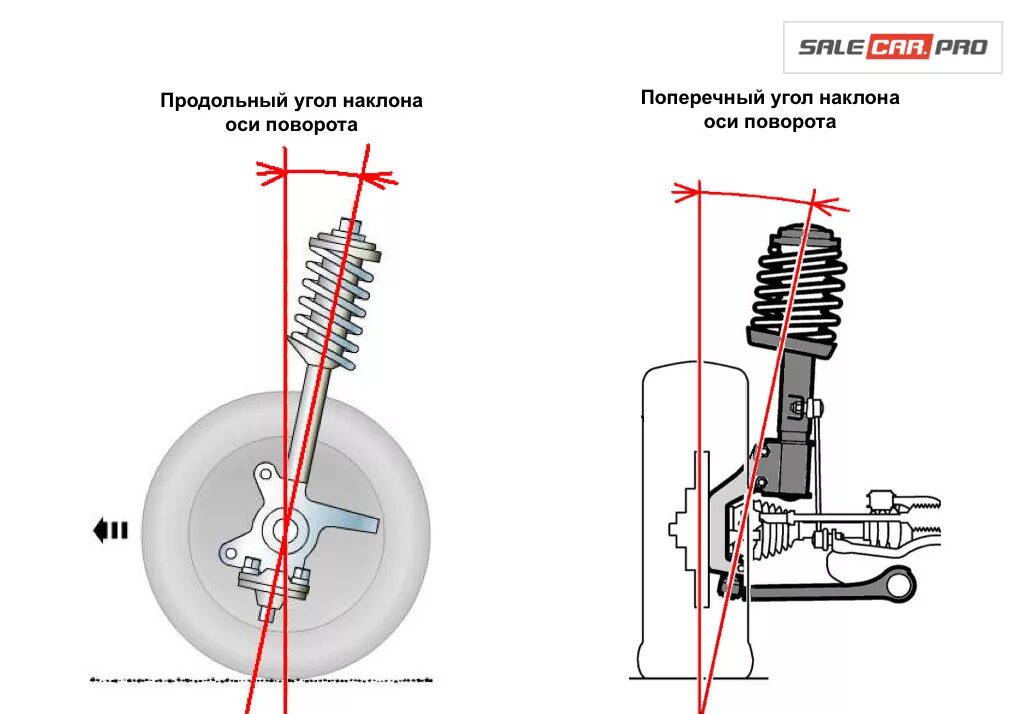 SALE CAR. PRO

Продольный угол наклона оси поворота

Поперечный угол наклона оси поворота