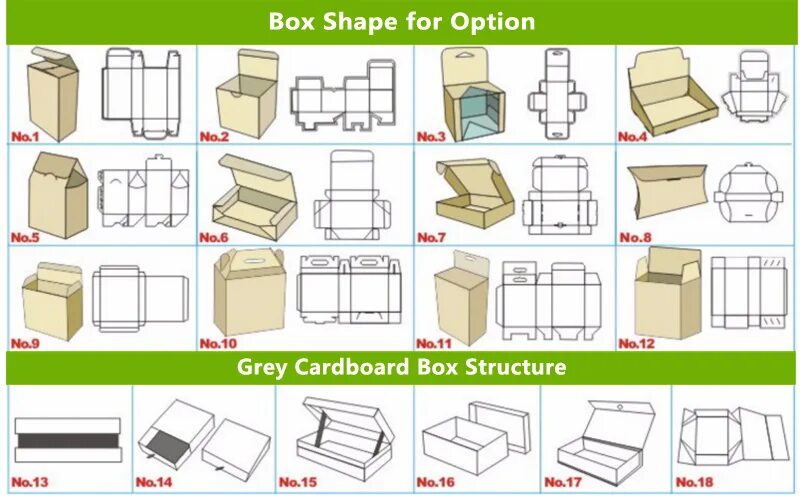 Box Shape for Option

No.1
No.2
No.3
No.4
No.5
No.6
No.7
No.8
No.9
No.10
No.11
No.12

Grey Cardboard Box Structure

No.13
No.14
No.15
No.16
No.17
No.18