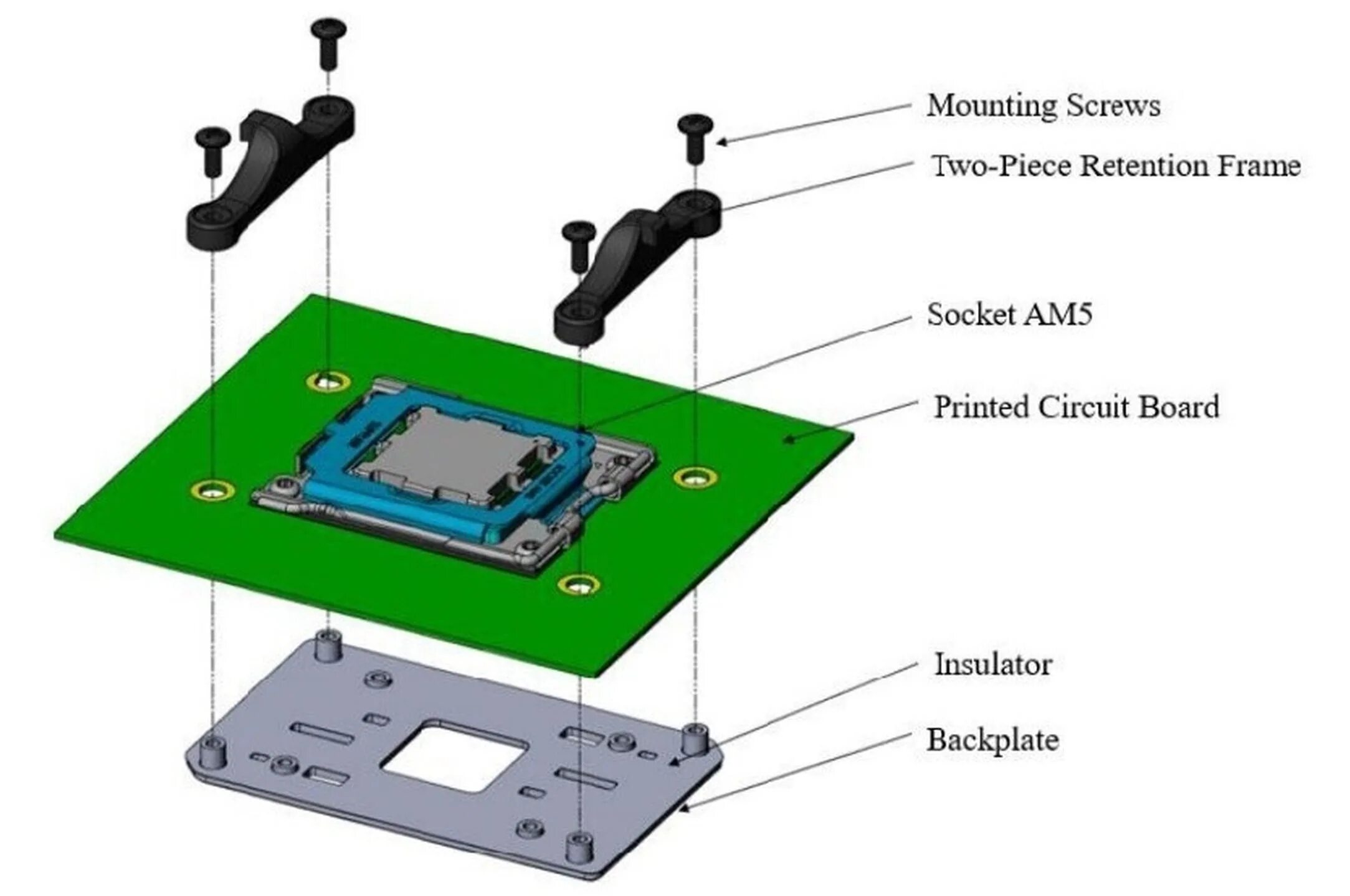 Mounting Screws

Two-Piece Retention Frame

Socket AM5

Printed Circuit Board

Insulator

Backplate