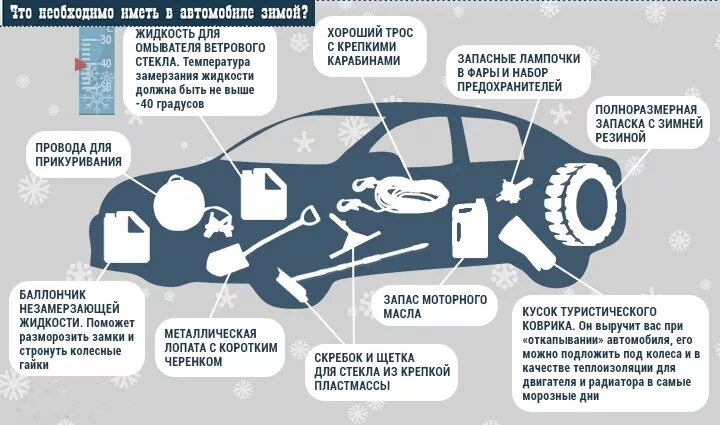 Что необходимо иметь в автомобиле зимой?

-30
-40
-50

ЖИДКОСТЬ ДЛЯ ОМЫВАТЕЛЯ ВЕТРОВОГО СТЕКЛА. Температура замерзания жидкости должна быть не выше -40 градусов

ХОРОШИЙ ТРОС С КРЕПКИМИ КАРАБИНАМИ

ЗАПАСНЫЕ ЛАМПОЧКИ В ФАРЫ И НАБОР ПРЕДОХРАНИТЕЛЕЙ

ПОЛНОРАЗМЕРНАЯ ЗАПАСКА С ЗИМНЕЙ РЕЗИНОЙ

ПРОВОДА ДЛЯ ПРИКУРИВАНИЯ

БАЛЛОНЧИК НЕЗАМЕРЗАЮЩЕЙ ЖИДКОСТИ. Поможет разморозить замки и стронуть колесные гайки

МЕТАЛЛИЧЕСКАЯ ЛОПАТА С КОРОТКИМ ЧЕРЕНКОМ

СКРЕБОК И ЩЕТКА ДЛЯ СТЕКЛА ИЗ КРЕПКОЙ ПЛАСТМАССЫ

ЗАПАС МОТОРНОГО МАСЛА

КУСОК ТУРИСТИЧЕСКОГО КОВРИКА. Он выручит вас при «откапывании» автомобиля, его можно подложить под колеса и в качестве теплоизоляции для двигателя и радиатора в самые морозные дни