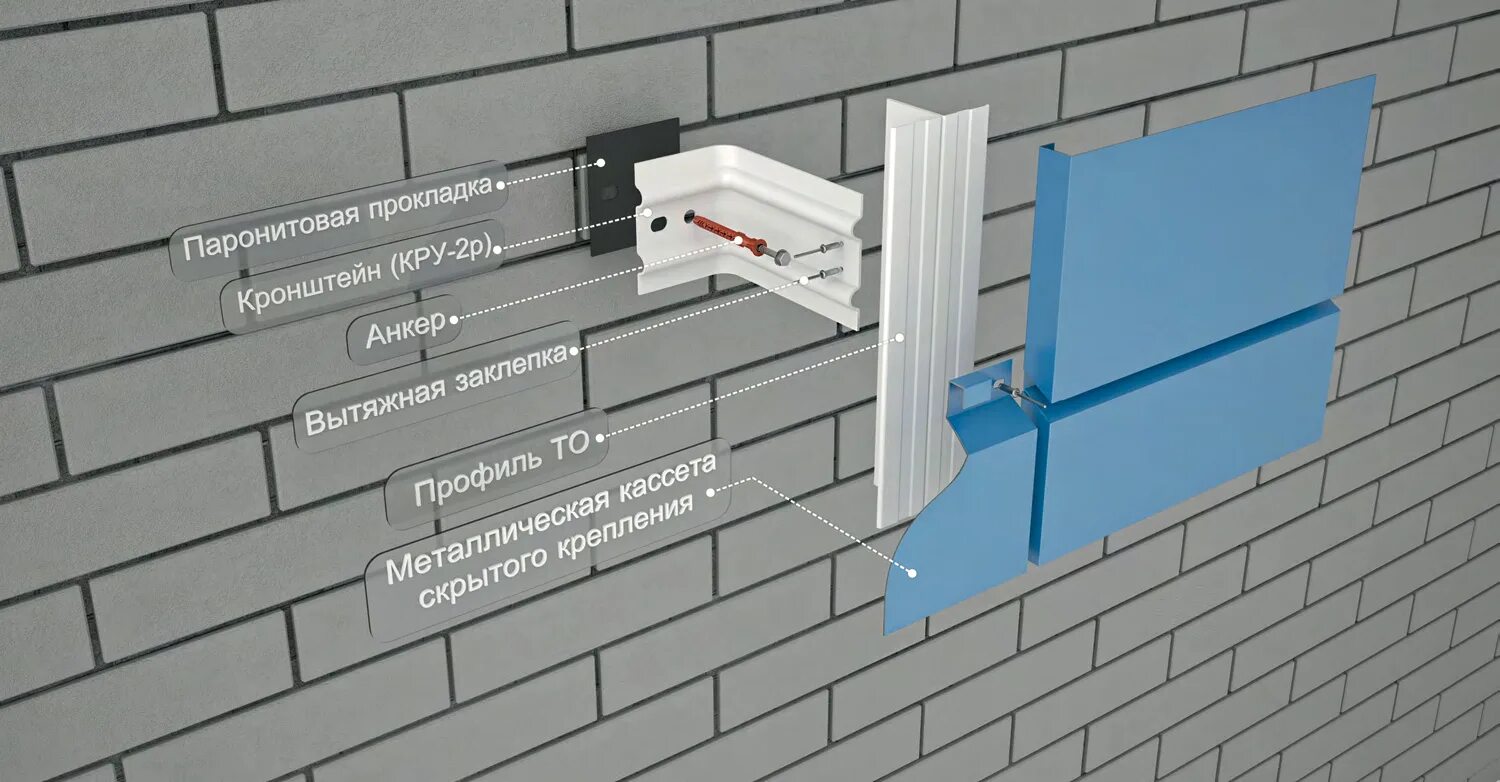 Паронитовая прокладка
Кронштейн (КРУ-2р)
Анкер
Вытяжная заклепка
Профиль ТО
Металлическая кассета скрытого крепления