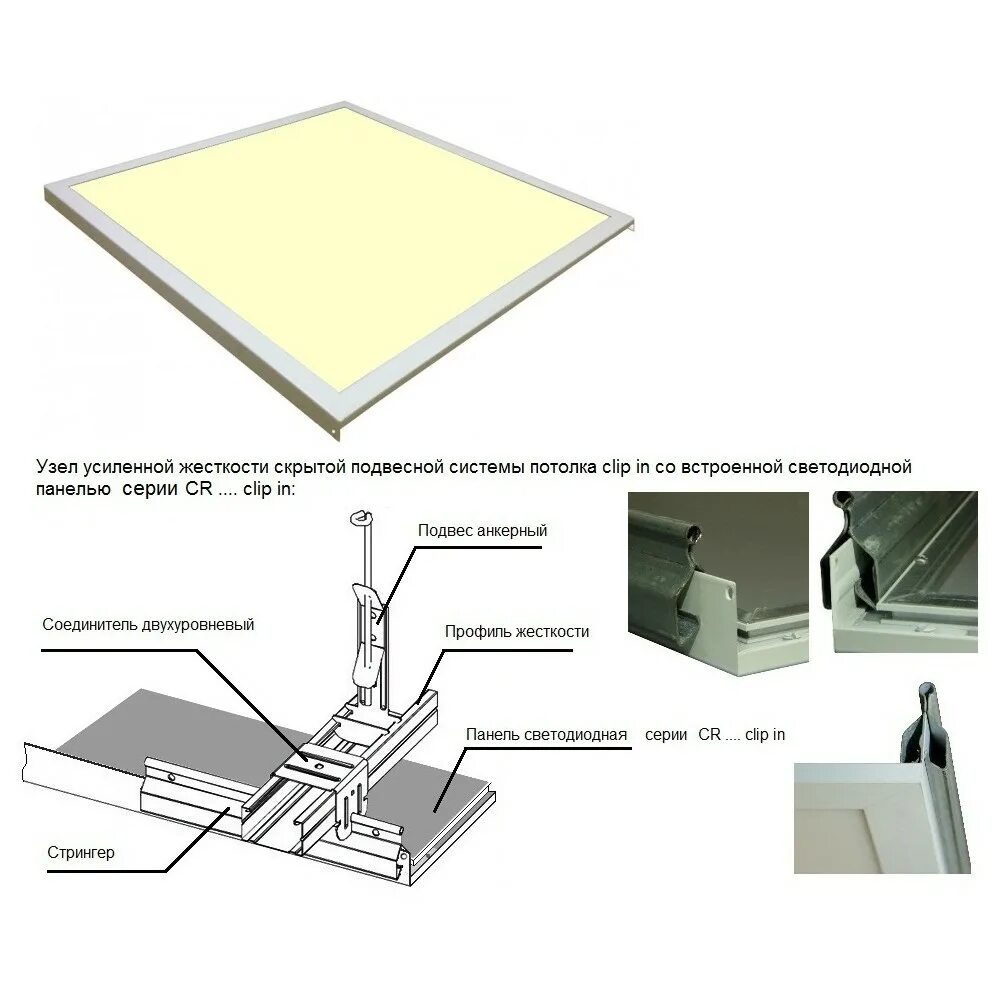 Узел усиленной жесткости скрытой подвесной системы потолка clip in со встроенной светодиодной панелью серии CR .... clip in:

Подвес анкерный

Соединитель двухуровневый

Профиль жесткости

Панель светодиодная серии CR .... clip in

Стрингер