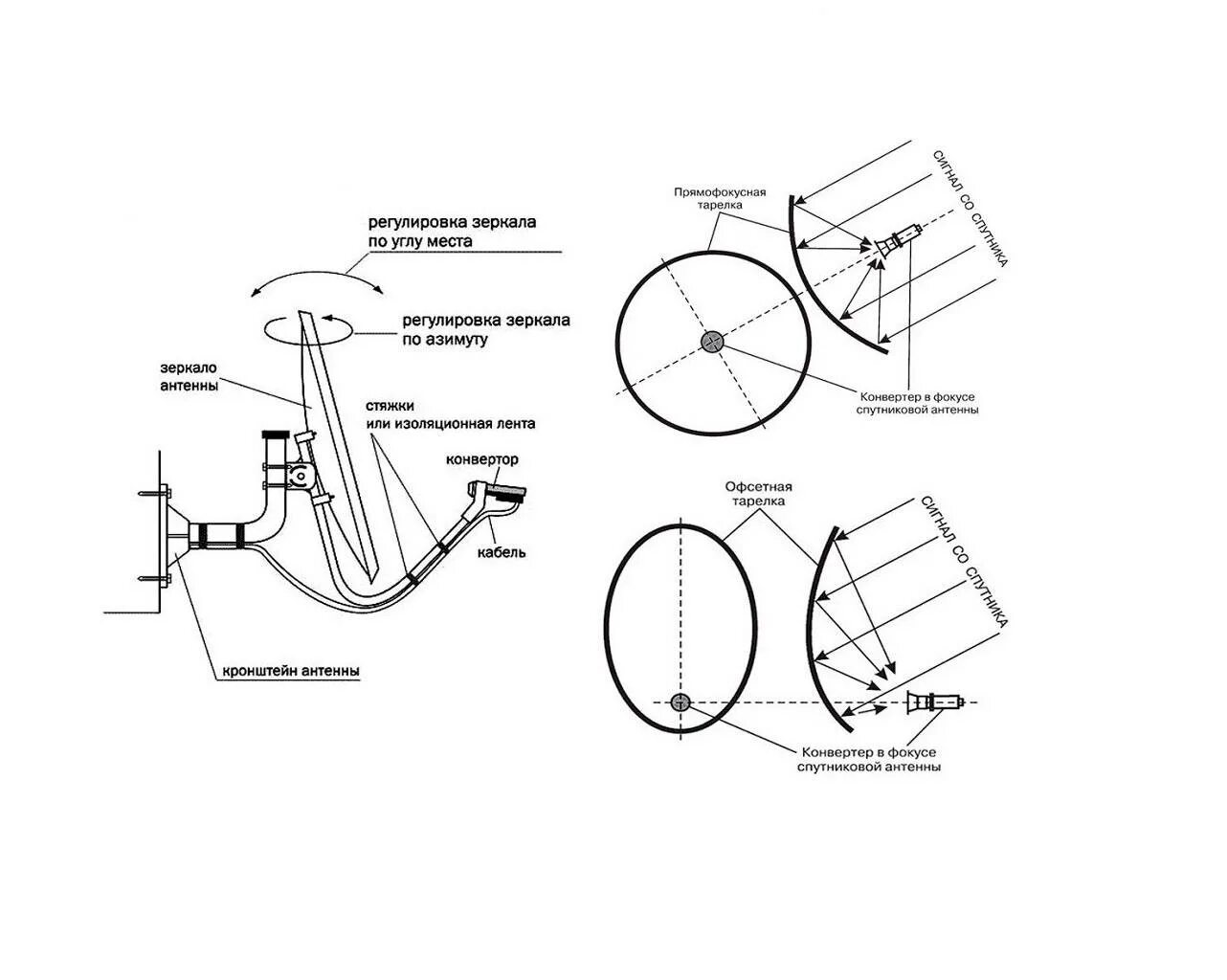 регулировка зеркала по углу места

регулировка зеркала по азимуту

зеркало антенны

стяжки или изоляционная лента

конвертор

кабель

кронштейн антенны

Прямофокусная тарелка

СИГНАЛ СО СПУТНИКА

Конвертер в фокусе спутниковой антенны

Офсетная тарелка

СИГНАЛ СО СПУТНИКА

Конвертер в фокусе спутниковой антенны