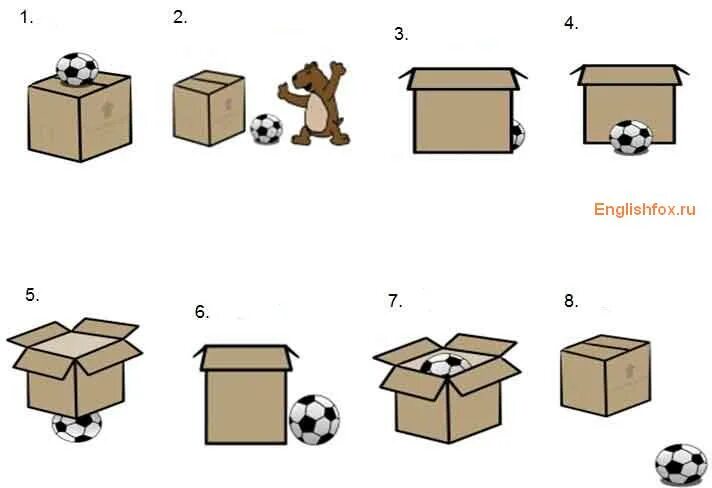 1.

2.

3.

4.

Englishfox.ru

5.

6.

7.

8.