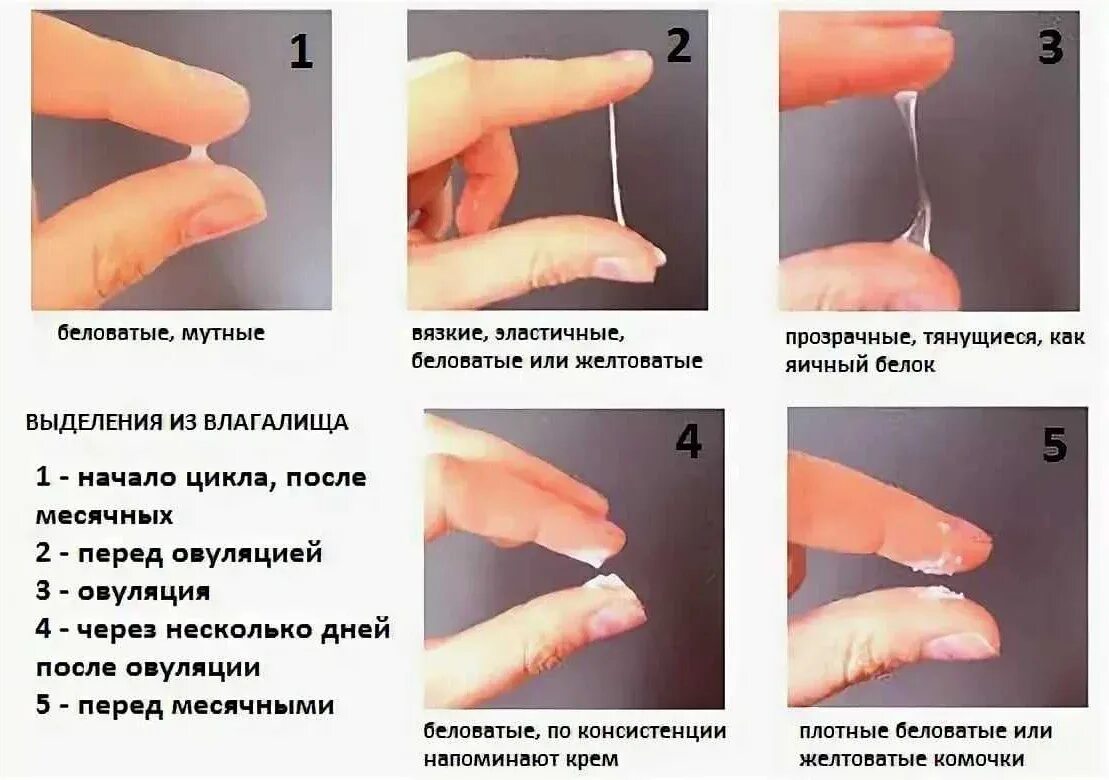 1

беловатые, мутные

2

вязкие, эластичные, беловатые или желтоватые

3

прозрачные, тянущиеся, как яичный белок

ВЫДЕЛЕНИЯ ИЗ ВЛАГАЛИЩА

1 - начало цикла, после месячных
2 - перед овуляцией
3 - овуляция
4 - через несколько дней после овуляции
5 - перед месячными

4

беловатые, по консистенции напоминают крем

5

плотные беловатые или желтоватые комочки