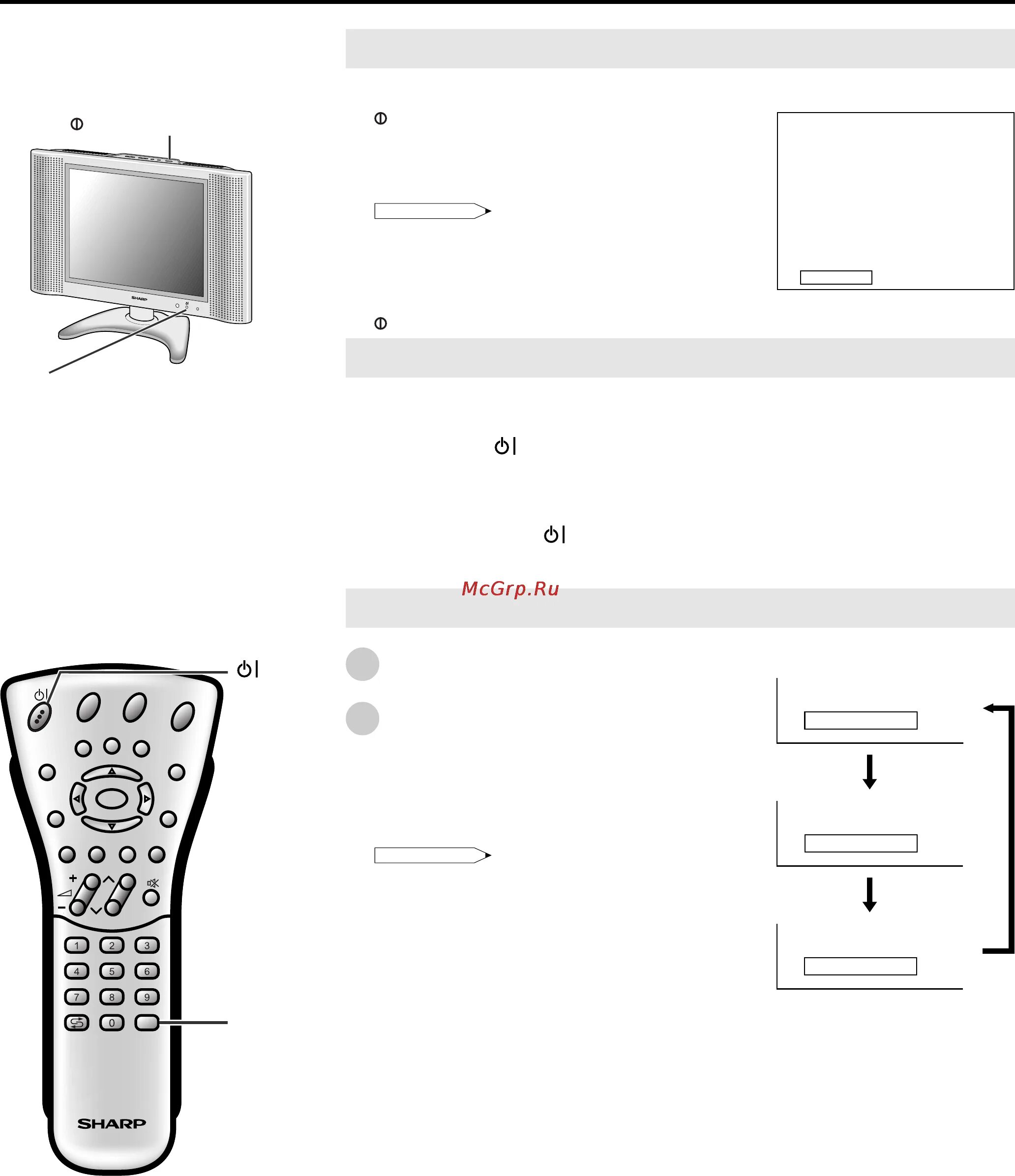 SHARP

McGrp.Ru

1 2 3
4 5 6
7 8 9
0

SHARP