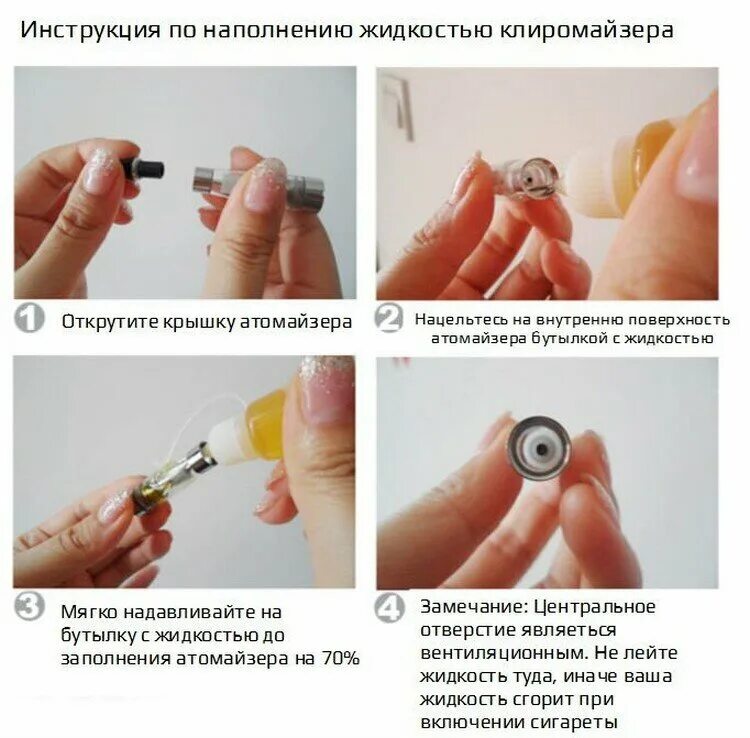 Инструкция по наполнению жидкостью клиромайзера

1 Открутите крышку атомайзера

2 Нацельтесь на внутренню поверхность атомайзера бутылкой с жидкостью

3 Мягко надавливайте на бутылку с жидкостью до заполнения атомайзера на 70%

4 Замечание: Центральное отверстие являеться вентиляционным. Не лейте жидкость туда, иначе ваша жидкость сгорит при включении сигареты