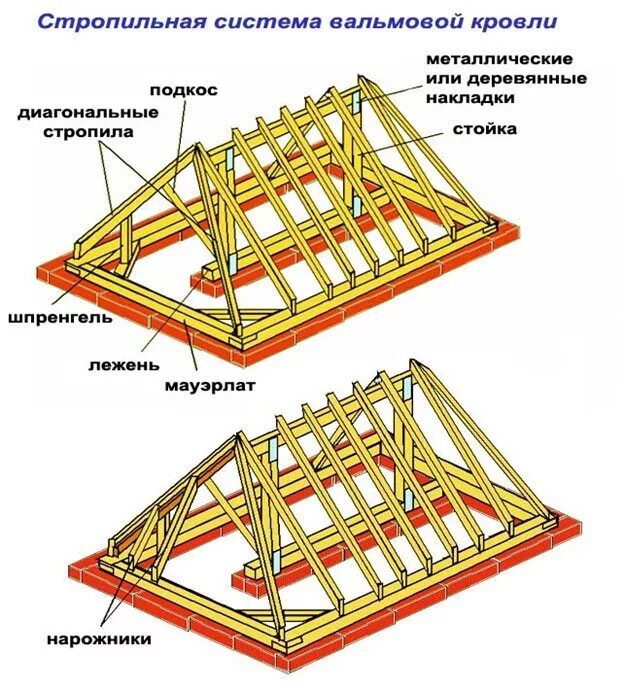 Стропильная система вальмовой кровли

подкос

диагональные стропила

металлические или деревянные накладки

стойка

шпренгель

лежень

мауэрлат

нарожники