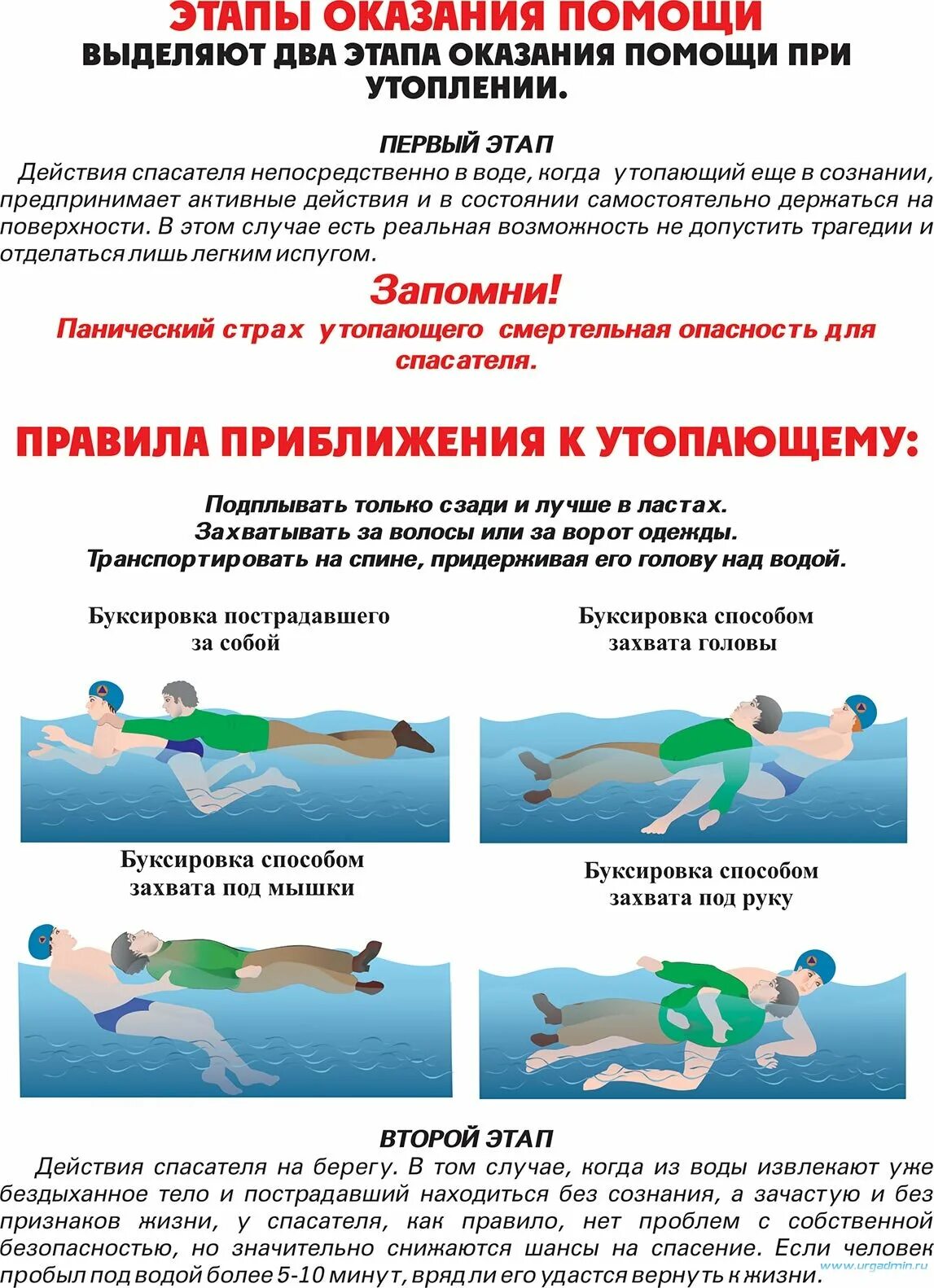 ЭТАПЫ ОКАЗАНИЯ ПОМОЩИ
ВЫДЕЛЯЮТ ДВА ЭТАПА ОКАЗАНИЯ ПОМОЩИ ПРИ УТОПЛЕНИИ.

ПЕРВЫЙ ЭТАП
Действия спасателя непосредственно в воде, когда утопающий еще в сознании, предпринимает активные действия и в состоянии самостоятельно держаться на поверхности. В этом случае есть реальная возможность не допустить трагедии и отделаться лишь легким испугом.

Запомни!
Панический страх утопающего смертельная опасность для спасателя.

ПРАВИЛА ПРИБЛИЖЕНИЯ К УТОПАЮЩЕМУ:

Подплывать только сзади и лучше в ластах.
Захватывать за волосы или за ворот одежды.
Транспортировать на спине, придерживая его голову над водой.

Буксировка пострадавшего за собой

Буксировка способом захвата головы

Буксировка способом захвата под мышки

Буксировка способом захвата под руку

ВТОРОЙ ЭТАП
Действия спасателя на берегу. В том случае, когда из воды извлекают уже бездыханное тело и пострадавший находиться без сознания, а зачастую и без признаков жизни, у спасателя, как правило, нет проблем с собственной безопасностью, но значительно снижаются шансы на спасение. Если человек пробыл под водой более 5-10 минут, вряд ли его удастся вернуть к жизни.

www.urgadmin.ru