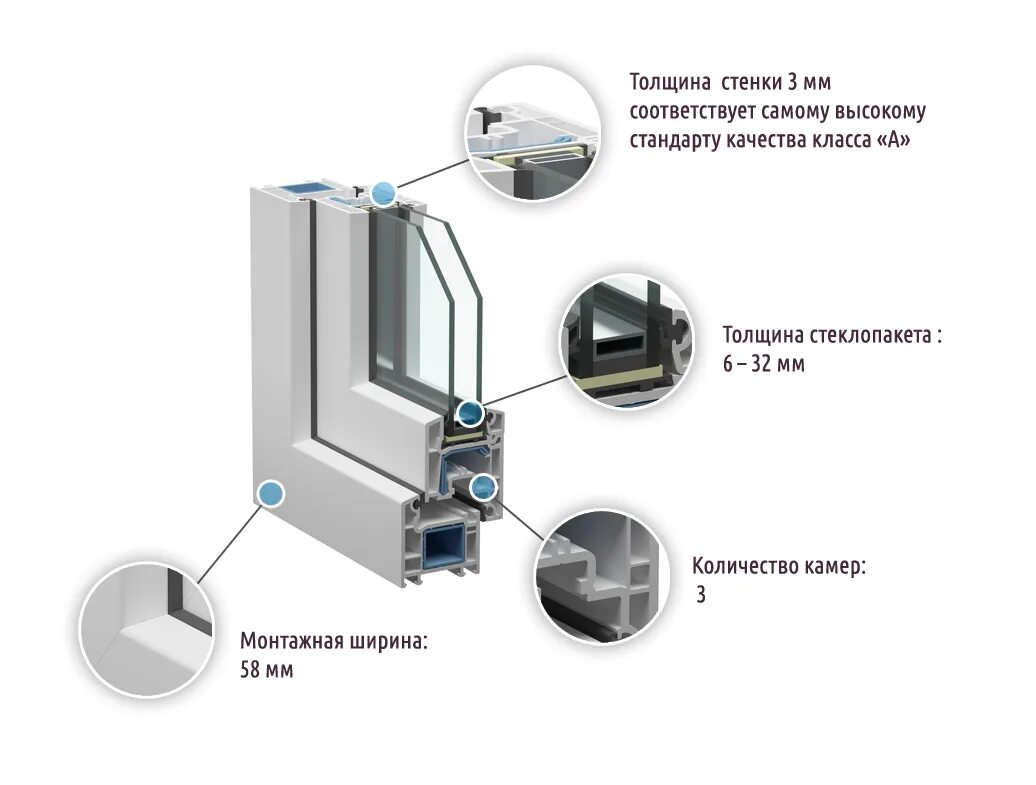 Толщина стенки 3 мм соответствует самому высокому стандарту качества класса «А»

Толщина стеклопакета : 6 – 32 мм

Количество камер: 3

Монтажная ширина: 58 мм