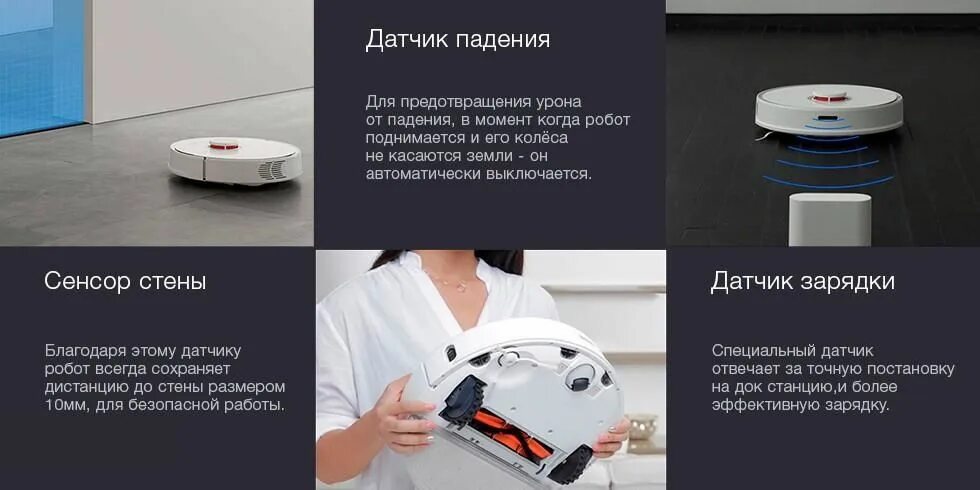 Датчик падения

Для предотвращения урона от падения, в момент когда робот поднимается и его колёса не касаются земли - он автоматически выключается.

Сенсор стены

Благодаря этому датчику робот всегда сохраняет дистанцию до стены размером 10мм, для безопасной работы.

Датчик зарядки

Специальный датчик отвечает за точную постановку на док станцию,и более эффективную зарядку.