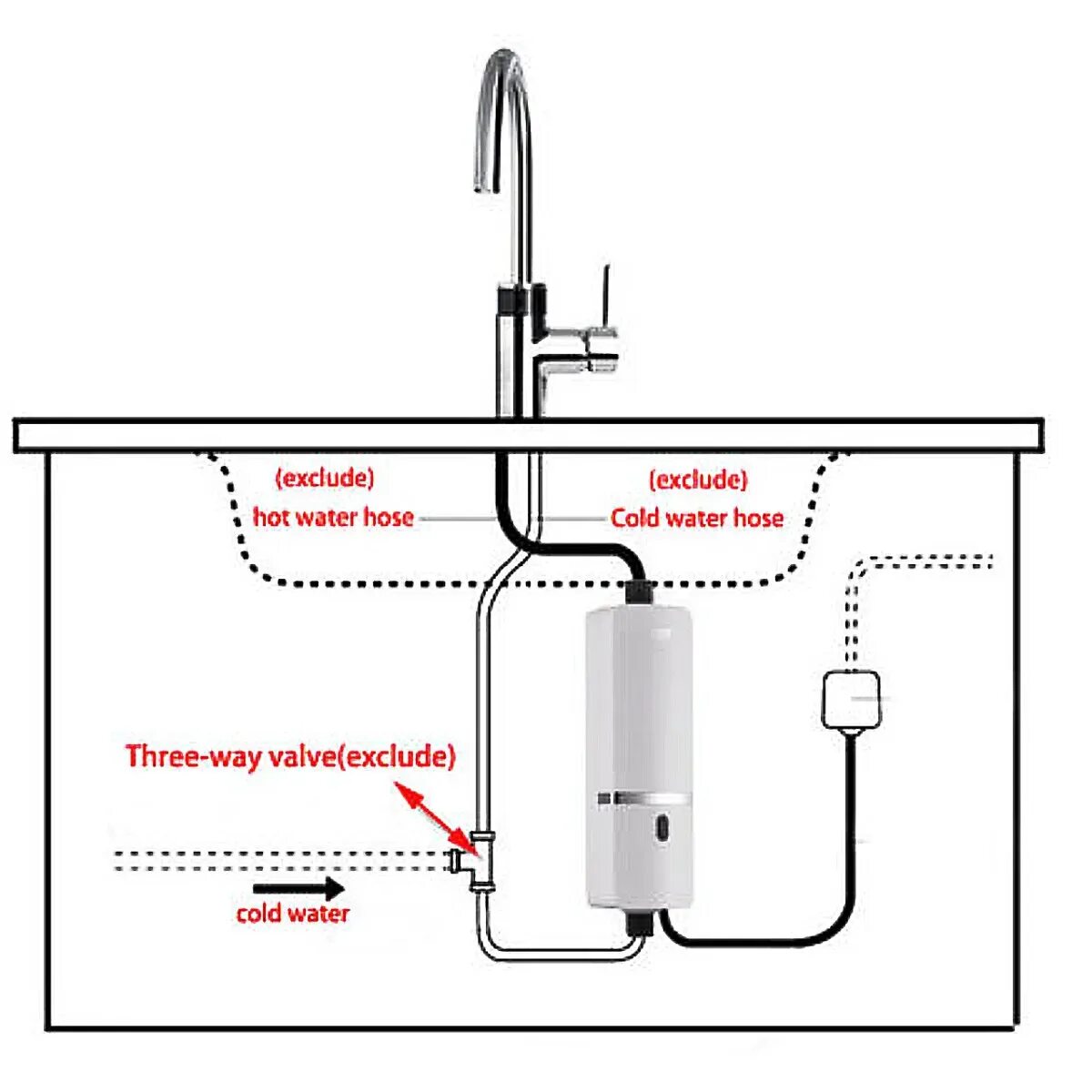 (exclude)
hot water hose

(exclude)
Cold water hose

Three-way valve(exclude)

cold water