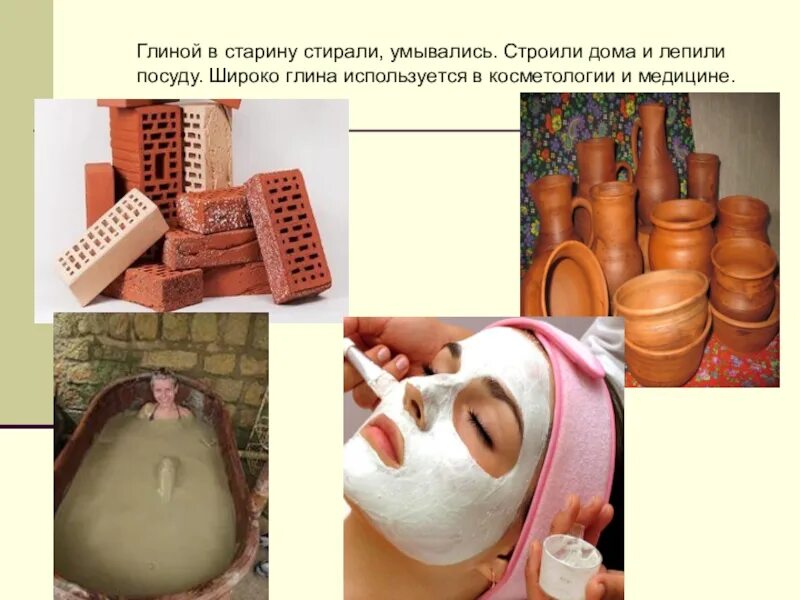 Глиной в старину стирали, умывались. Строили дома и лепили посуду. Широко глина используется в косметологии и медицине.