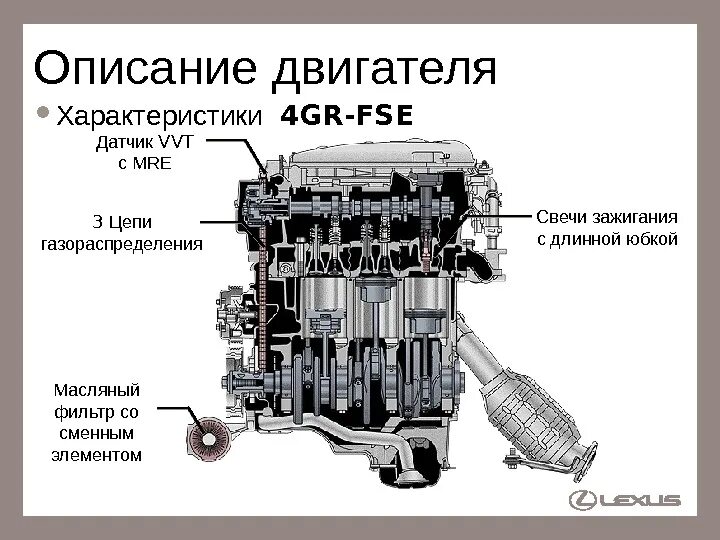 Описание двигателя

• Характеристики 4GR-FSE

Датчик VVT с MRE

3 Цепи газораспределения

Свечи зажигания с длинной юбкой

Масляный фильтр со сменным элементом

LEXUS