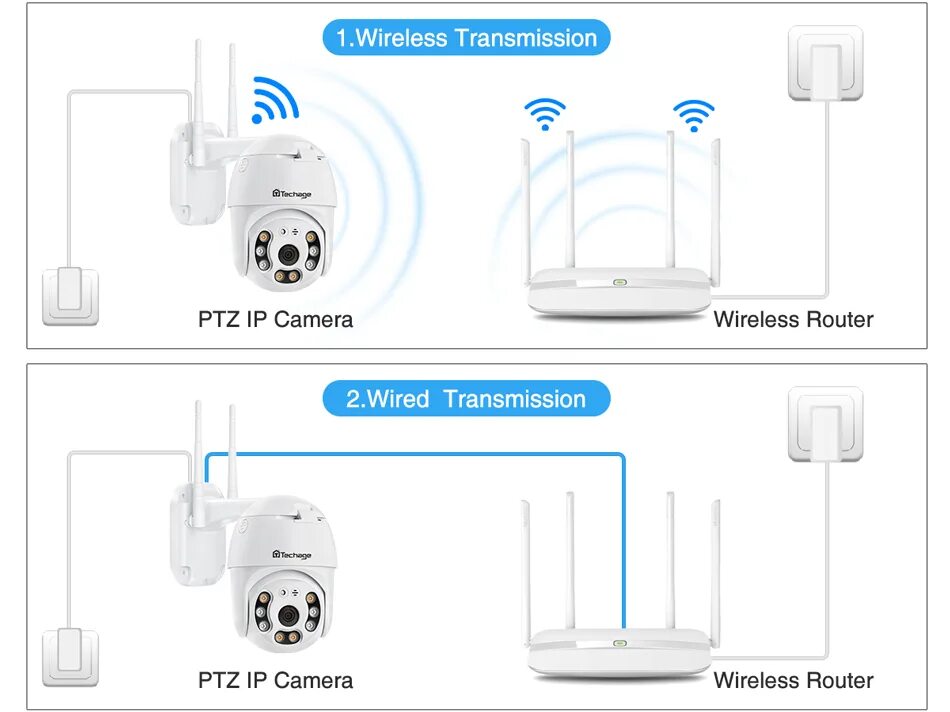 1.Wireless Transmission

Techage

PTZ IP Camera

Wireless Router

2.Wired Transmission

Techage

PTZ IP Camera

Wireless Router