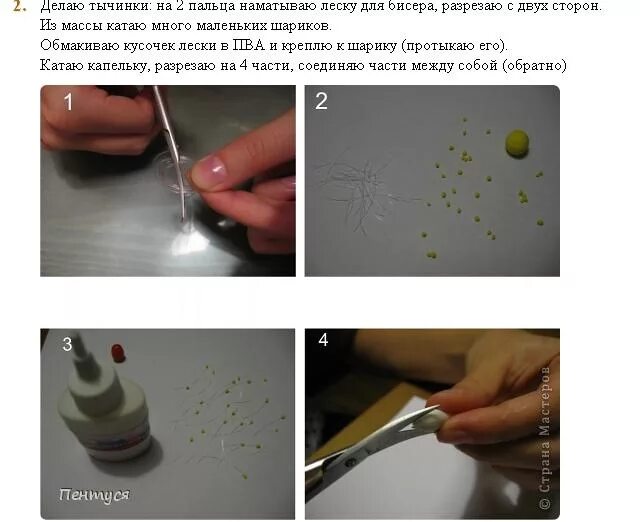 2. Делаю тычинки: на 2 пальца наматываю леску для бисера, разрезаю с двух сторон.
Из массы катаю много маленьких шариков.
Обмакиваю кусочек лески в ПВА и креплю к шарику (протыкаю его).
Катаю капельку, разрезаю на 4 части, соединяю части между собой (обратно)

1

2

3

Пентуся

4

© Страна Мастеров