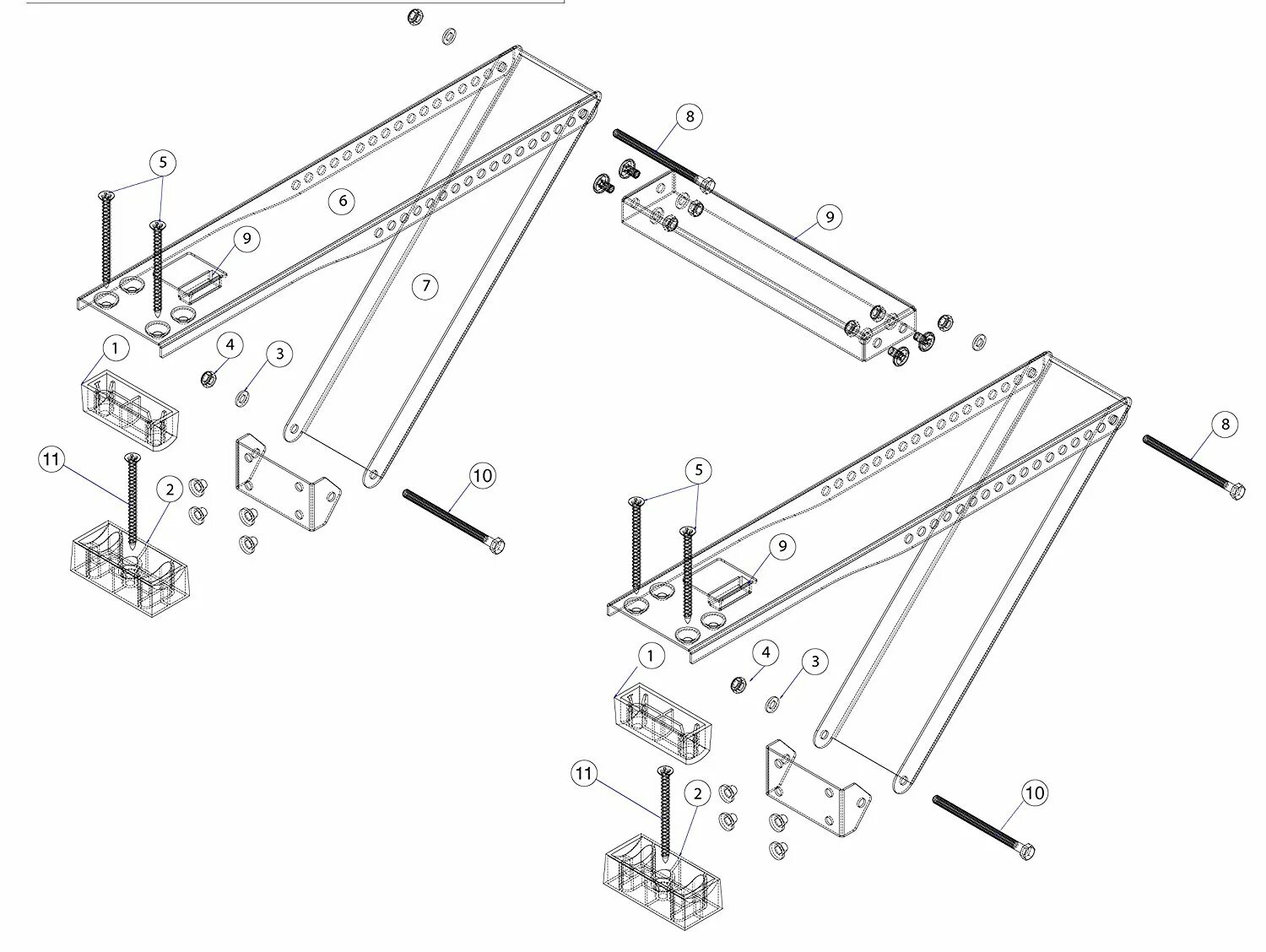 5
6
9
7
1
4
3
11
2
10
8
9
8
5
9
1
4
3
11
2
10