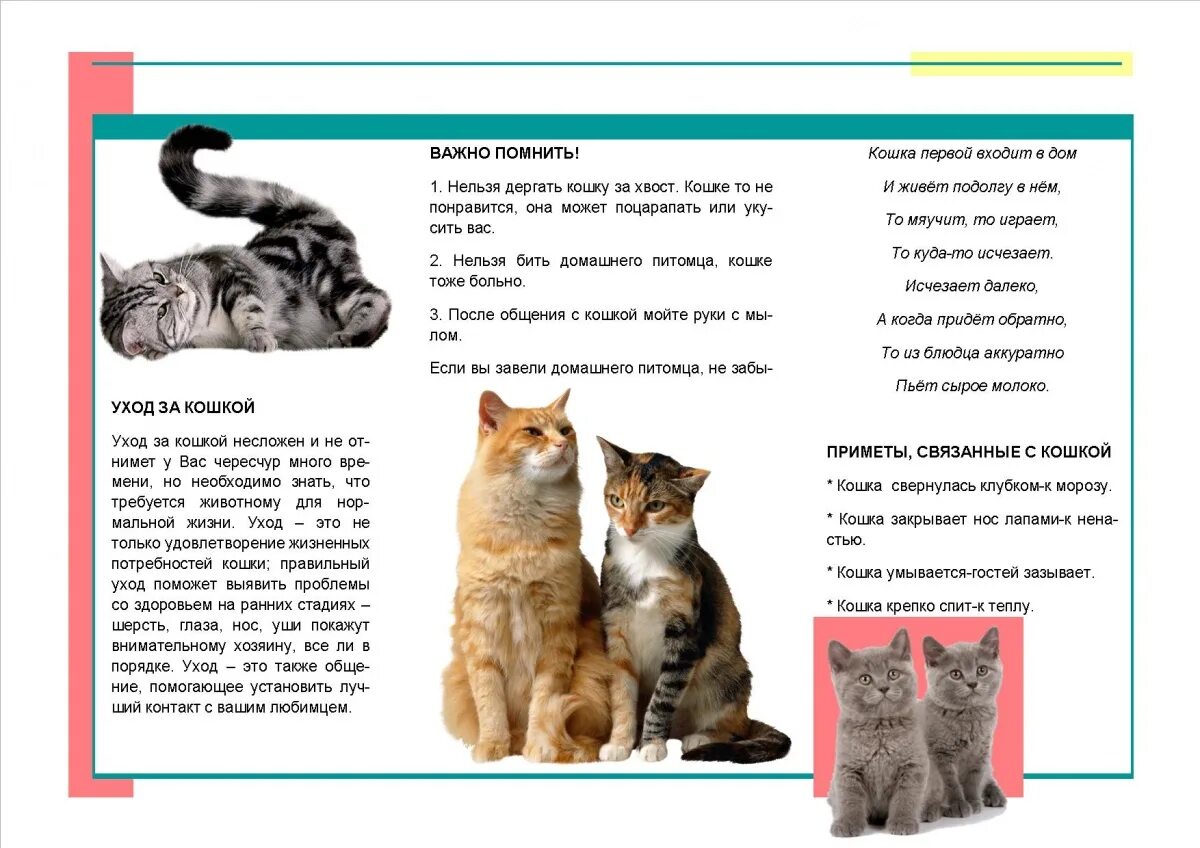 УХОД ЗА КОШКОЙ

Уход за кошкой несложен и не отнимет у Вас чересчур много времени, но необходимо знать, что требуется животному для нормальной жизни. Уход – это не только удовлетворение жизненных потребностей кошки; правильный уход поможет выявить проблемы со здоровьем на ранних стадиях – шерсть, глаза, нос, уши покажут внимательному хозяину, все ли в порядке. Уход – это также общение, помогающее установить лучший контакт с вашим любимцем.

ВАЖНО ПОМНИТЬ!

1. Нельзя дергать кошку за хвост. Кошке то не понравится, она может поцарапать или укусить вас.

2. Нельзя бить домашнего питомца, кошке тоже больно.

3. После общения с кошкой мойте руки с мылом.

Если вы завели домашнего питомца, не забы-

Кошка первой входит в дом

И живёт подолгу в нём,

То мяучит, то играет,

То куда-то исчезает.

Исчезает далеко,

А когда придёт обратно,

То из блюдца аккуратно

Пьёт сырое молоко.

ПРИМЕТЫ, СВЯЗАННЫЕ С КОШКОЙ

* Кошка свернулась клубком-к морозу.

* Кошка закрывает нос лапами-к ненастью.

* Кошка умывается-гостей зазывает.

* Кошка крепко спит-к теплу.