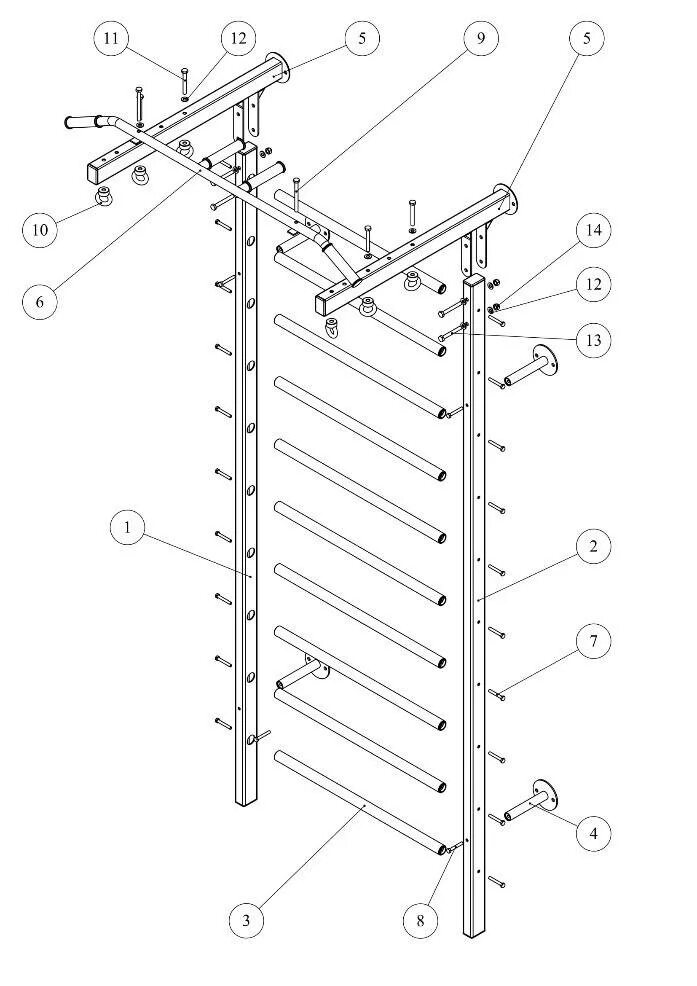 11
12
5
9
5
10
6
14
12
13
1
2
7
4
3
8