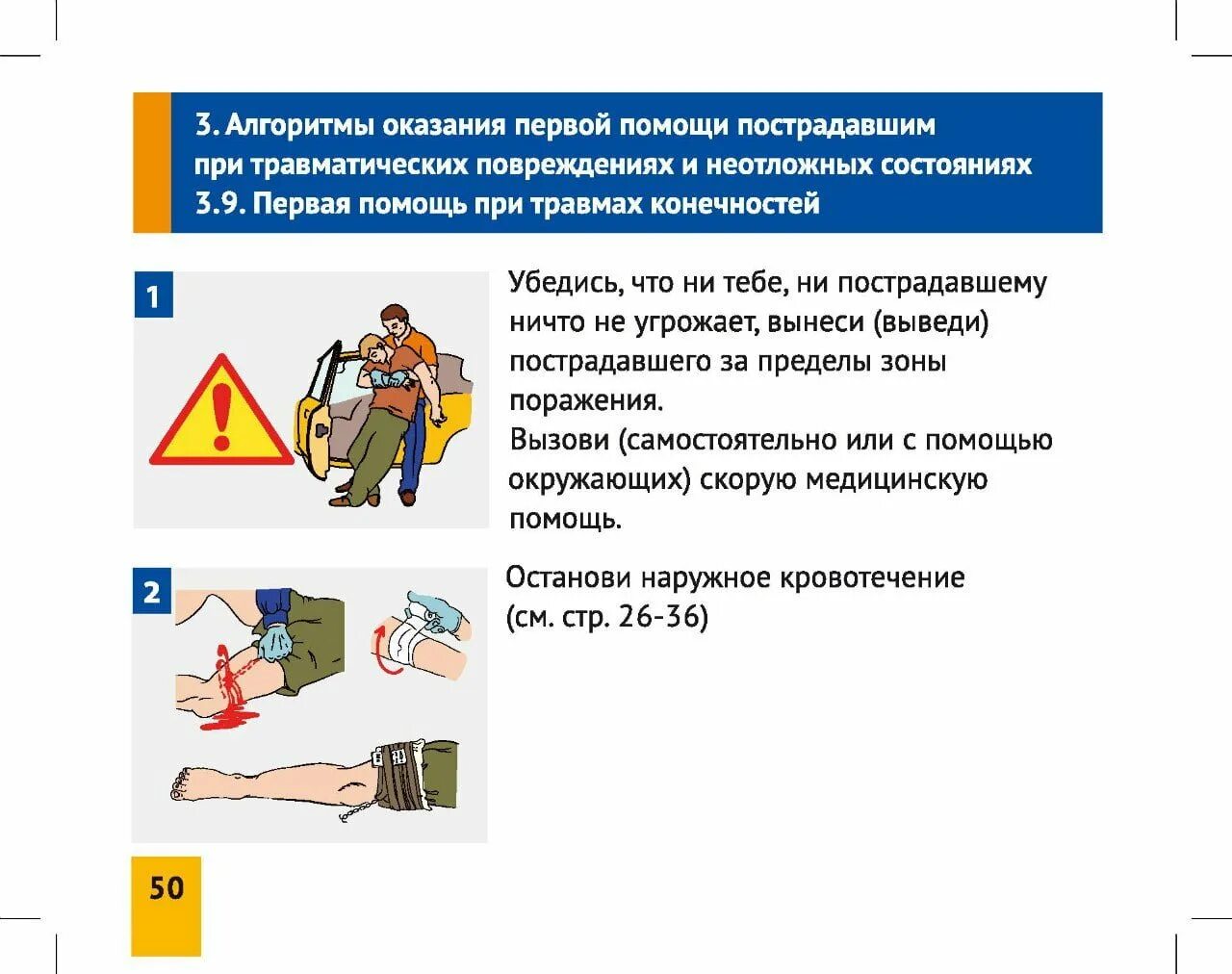 3. Алгоритмы оказания первой помощи пострадавшим при травматических повреждениях и неотложных состояниях
3.9. Первая помощь при травмах конечностей

1

Убедись, что ни тебе, ни пострадавшему ничто не угрожает, вынеси (выведи) пострадавшего за пределы зоны поражения.
Вызови (самостоятельно или с помощью окружающих) скорую медицинскую помощь.

2

Останови наружное кровотечение (см. стр. 26-36)

50