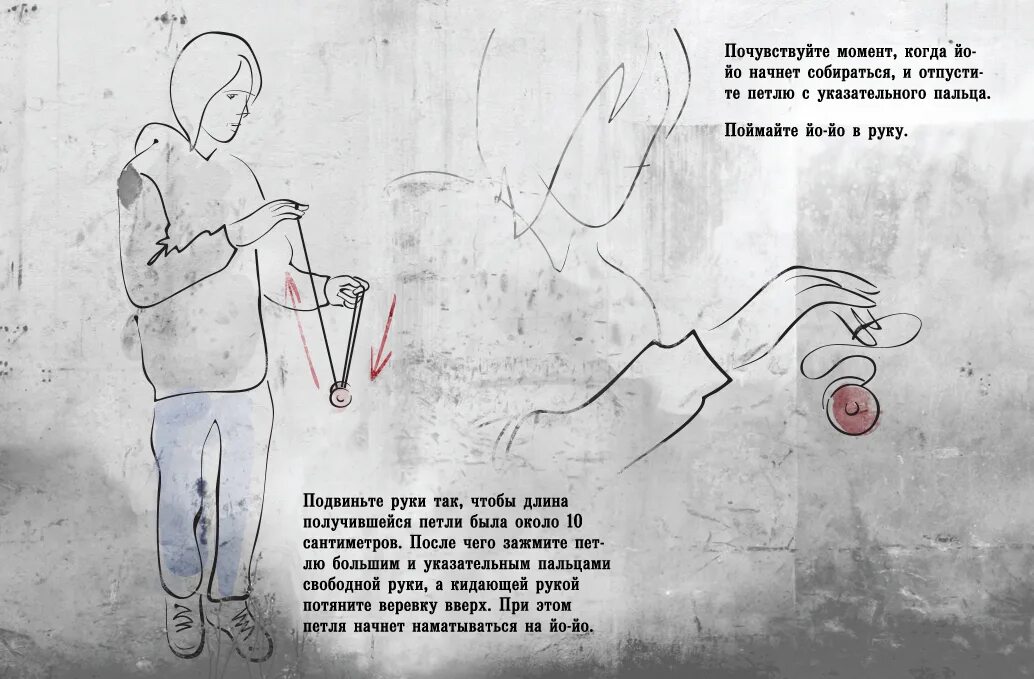 Почувствуйте момент, когда йо-йо начнет собираться, и отпустите петлю с указательного пальца.

Поймайте йо-йо в руку.

Подвиньте руки так, чтобы длина получившейся петли была около 10 сантиметров. После чего зажмите петлю большим и указательным пальцами свободной руки, а кидающей рукой потяните веревку вверх. При этом петля начнет наматываться на йо-йо.