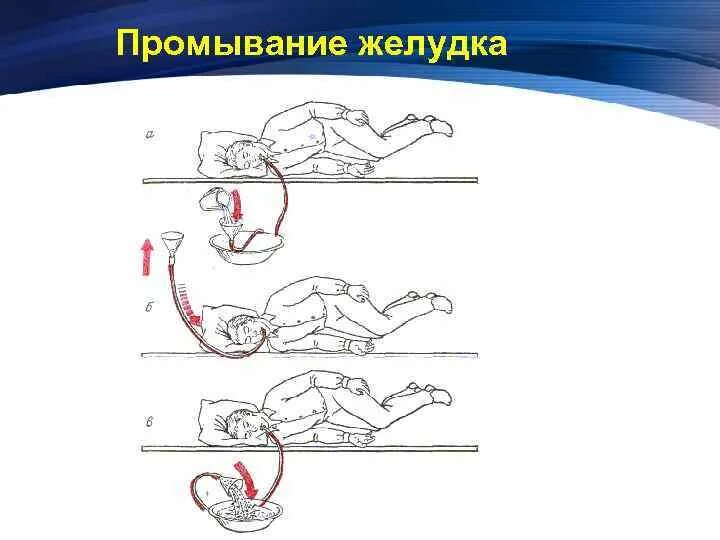 Промывание желудка

а

б

в