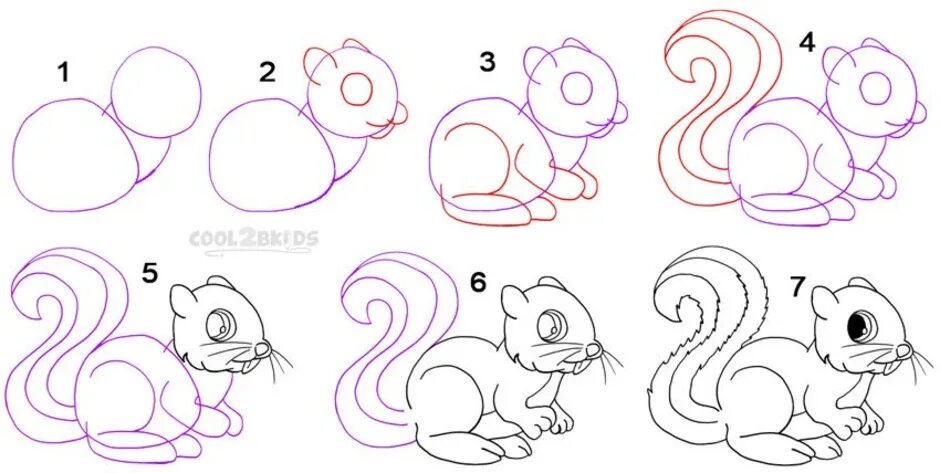 1
2
3
4
COOL2BKIDS
5
6
7