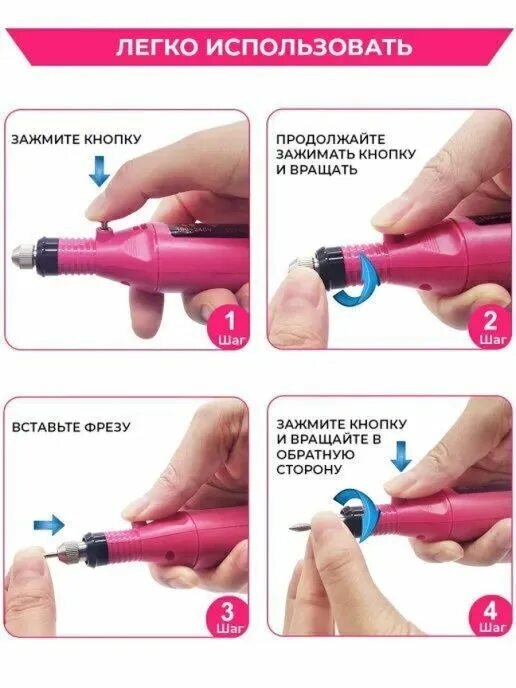 ЛЕГКО ИСПОЛЬЗОВАТЬ

ЗАЖМИТЕ КНОПКУ

1 Шаг

ПРОДОЛЖАЙТЕ ЗАЖИМАТЬ КНОПКУ И ВРАЩАТЬ

2 Шаг

ВСТАВЬТЕ ФРЕЗУ

3 Шаг

ЗАЖМИТЕ КНОПКУ И ВРАЩАЙТЕ В ОБРАТНУЮ СТОРОНУ

4 Шаг