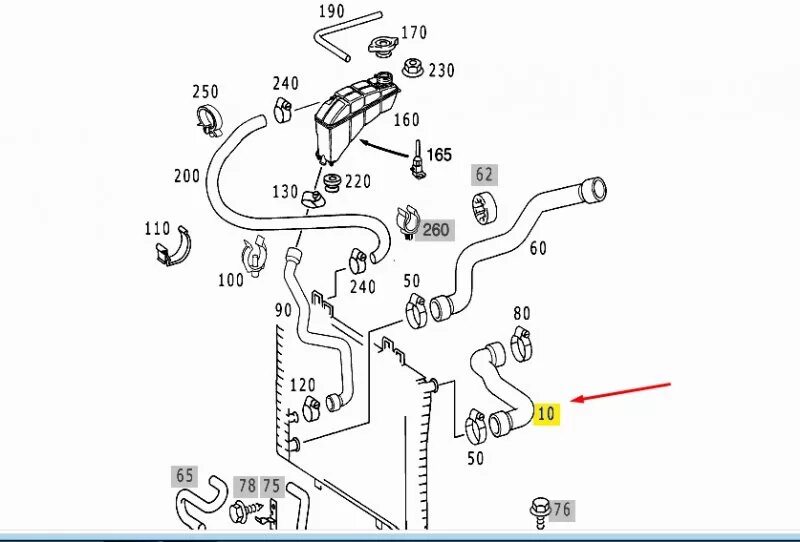 190
170
230
250
240
160
165
200
130
220
62
110
260
60
100
240
50
90
80
120
10
50
65
78
75
76