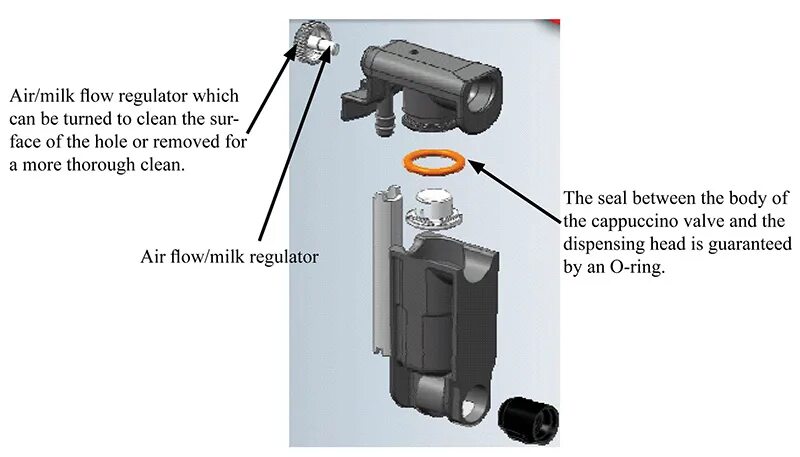 Air/milk flow regulator which can be turned to clean the surface of the hole or removed for a more thorough clean.

Air flow/milk regulator

The seal between the body of the cappuccino valve and the dispensing head is guaranteed by an O-ring.