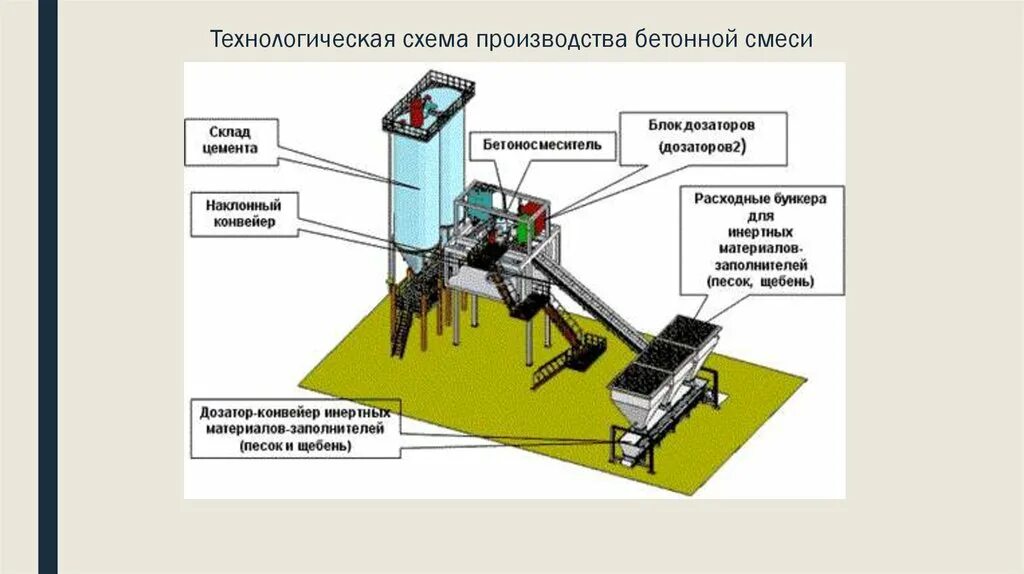 Технологическая схема производства бетонной смеси

Склад цемента

Бетоносмеситель

Блок дозаторов (дозаторов2)

Наклонный конвейер

Расходные бункера для инертных материалов-заполнителей (песок, щебень)

Дозатор-конвейер инертных материалов-заполнителей (песок и щебень)