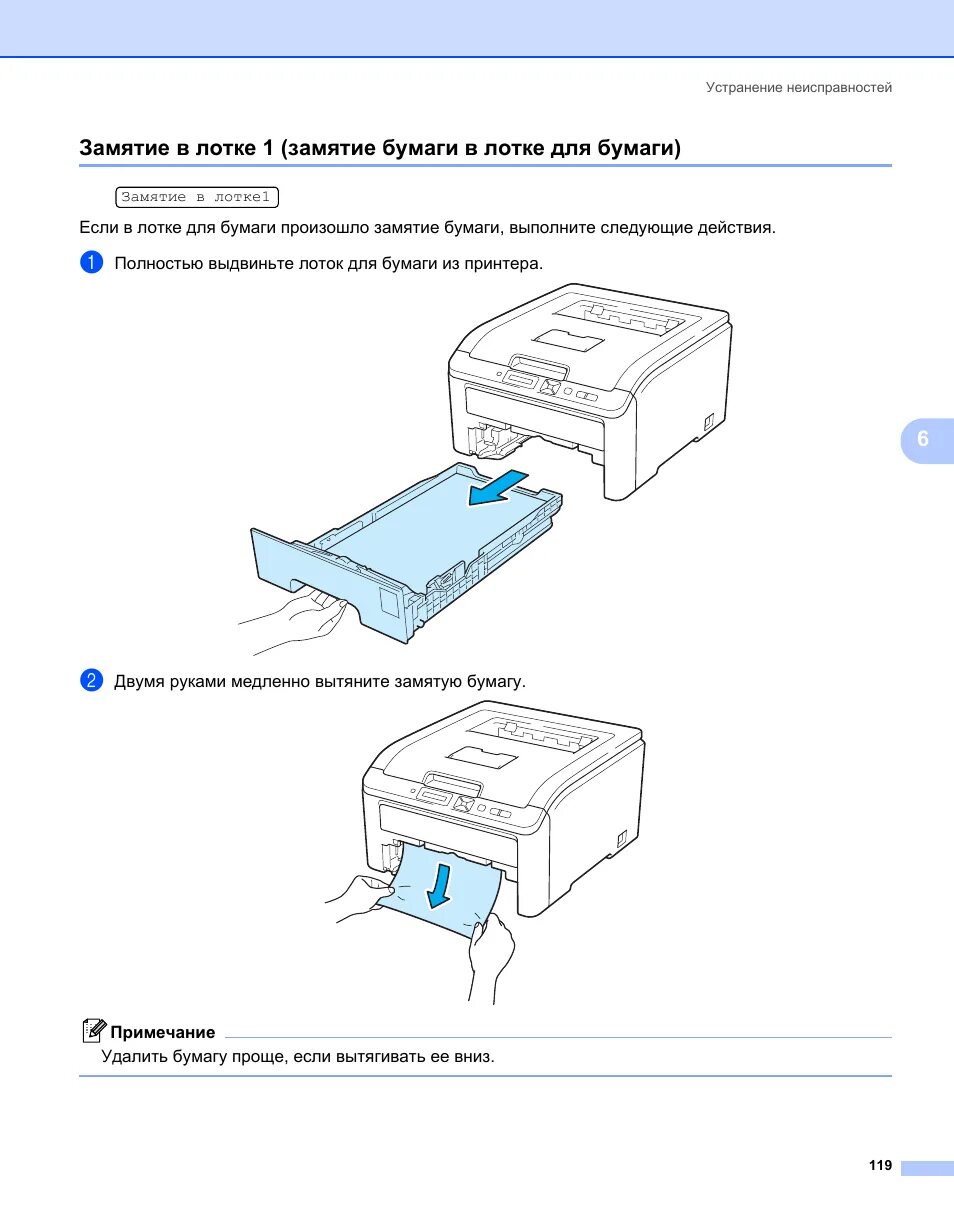 Устранение неисправностей

Замятие в лотке 1 (замятие бумаги в лотке для бумаги)

Замятие в лотке1

Если в лотке для бумаги произошло замятие бумаги, выполните следующие действия.

1 Полностью выдвиньте лоток для бумаги из принтера.

6

2 Двумя руками медленно вытяните замятую бумагу.

Примечание

Удалить бумагу проще, если вытягивать ее вниз.

119